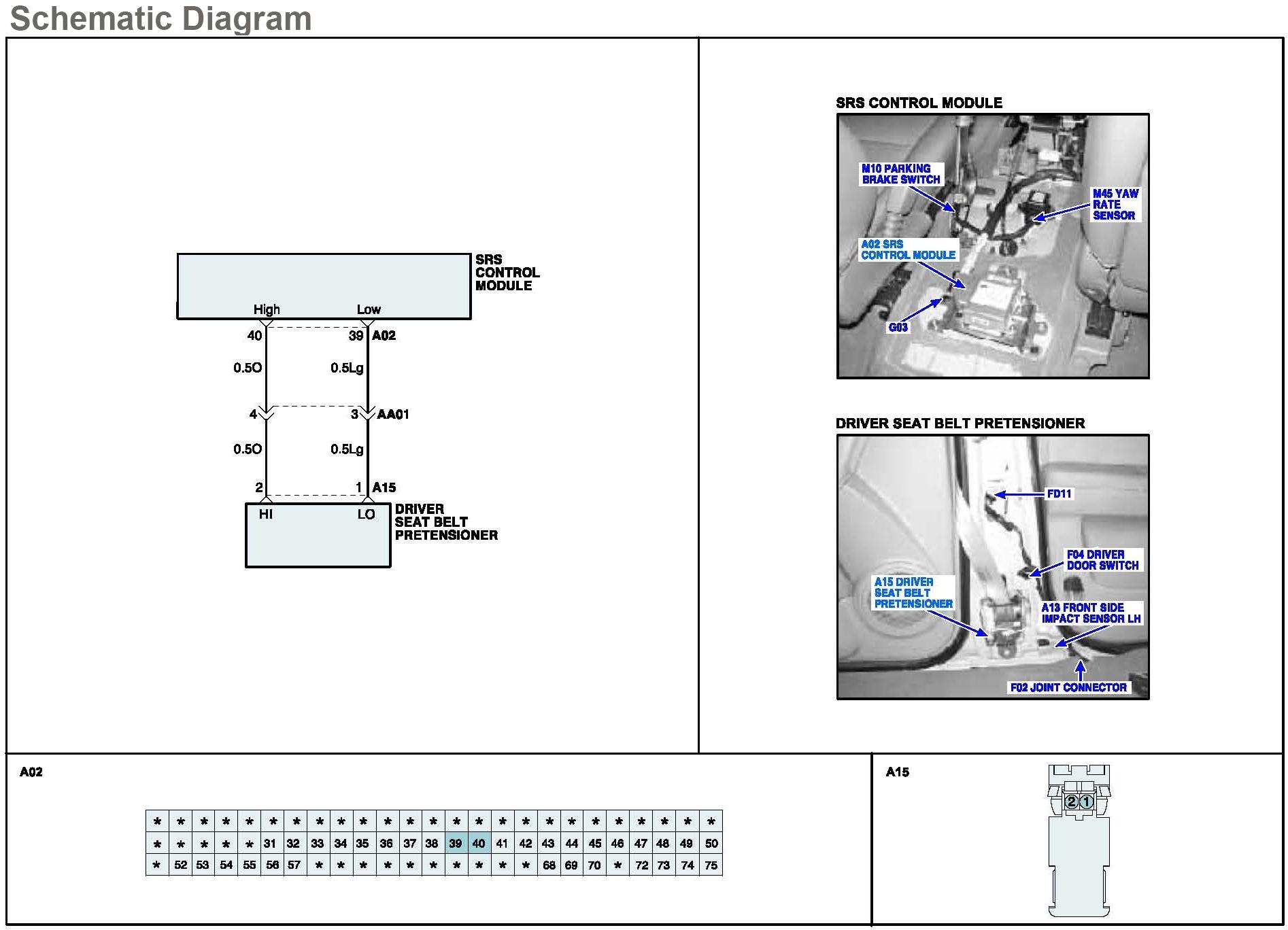 Schematic Diagram

SRS CONTROL MODULE

High

Low

40

39

A02

0.5O

0.5Lg

4

3

AA01

0.5O

0.5Lg

2

1

A15

HI

LO

DRIVER SEAT BELT PRETENSIONER

SRS CONTROL MODULE

M10 PARKING BRAKE SWITCH

M45 YAW RATE SENSOR

A02 SRS CONTROL MODULE

G03

DRIVER SEAT BELT PRETENSIONER

FD11

F04 DRIVER DOOR SWITCH

A15 DRIVER SEAT BELT PRETENSIONER

A13 FRONT SIDE IMPACT SENSOR LH

F02 JOINT CONNECTOR

A02

| * | * | * | * | * | * | * | * | * | * | * | * | * | * | * | * | * | * | * | * | * | * | * | * | * |
|---|---|---|---|---|---|---|---|---|---|---|---|---|---|---|---|---|---|---|---|---|---|---|---|---|
| * | * | * | * | * | 31 | 32 | 33 | 34 | 35 | 36 | 37 | 38 | 39 | 40 | 41 | 42 | 43 | 44 | 45 | 46 | 47 | 48 | 49 | 50 |
| * | 52 | 53 | 54 | 55 | 56 | 57 | * | * | * | * | * | * | * | * | * | * | 68 | 69 | 70 | * | 72 | 73 | 74 | 75 |

A15

2 1