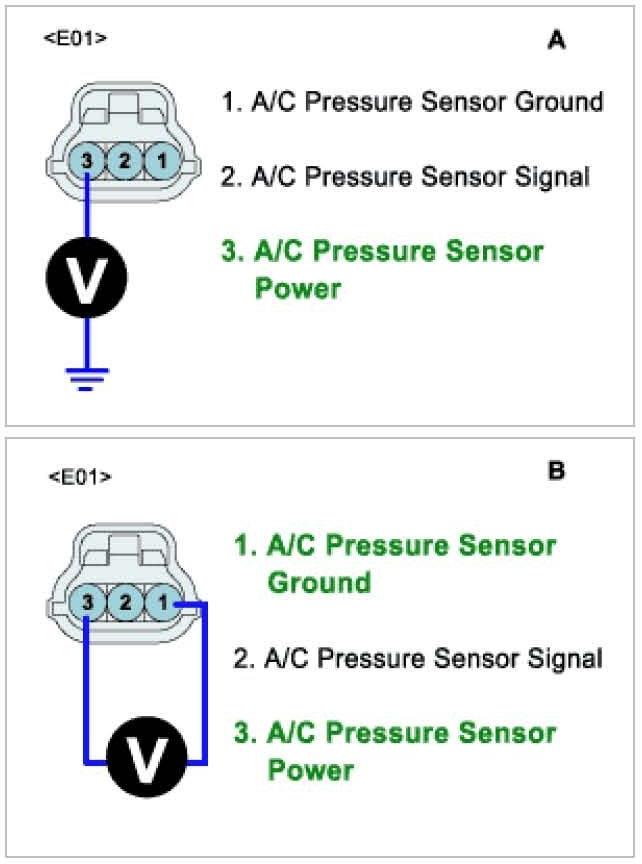 <E01>

A

3 2 1

V

1. A/C Pressure Sensor Ground

2. A/C Pressure Sensor Signal

3. A/C Pressure Sensor Power

<E01>

B

3 2 1

V

1. A/C Pressure Sensor Ground

2. A/C Pressure Sensor Signal

3. A/C Pressure Sensor Power