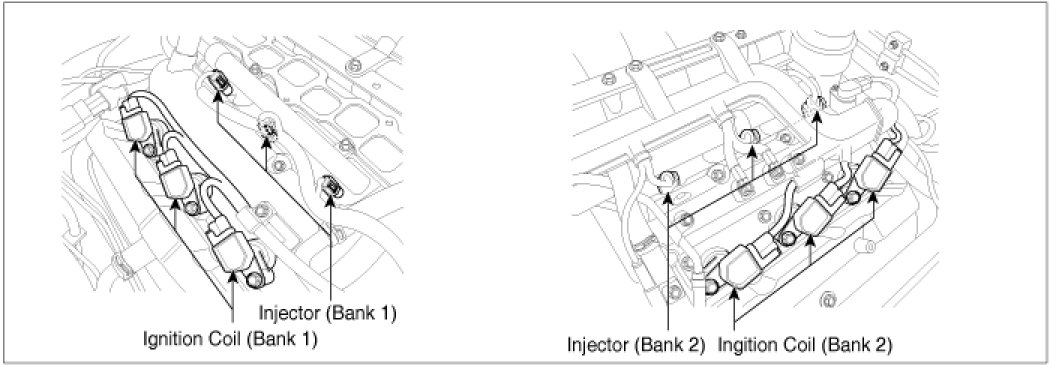 Injector (Bank 1)
Ignition Coil (Bank 1)

Injector (Bank 2) Ingition Coil (Bank 2)