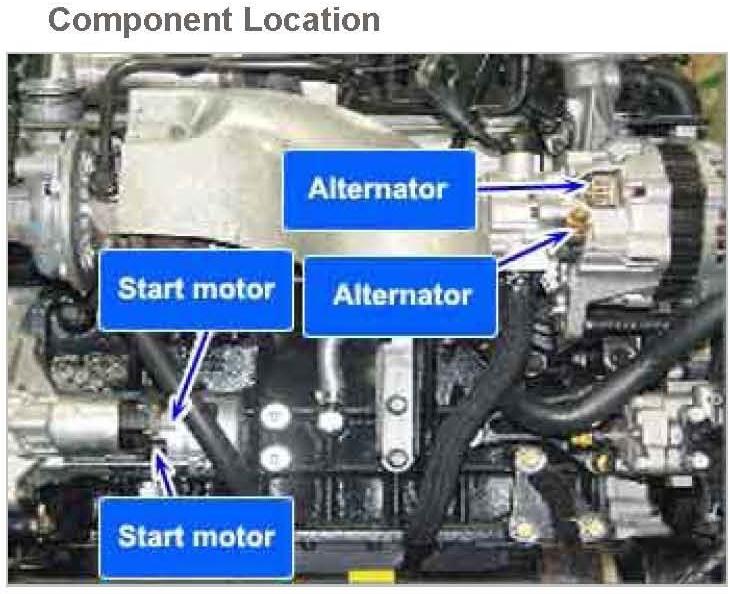 Component Location

Alternator

Start motor

Alternator

Start motor