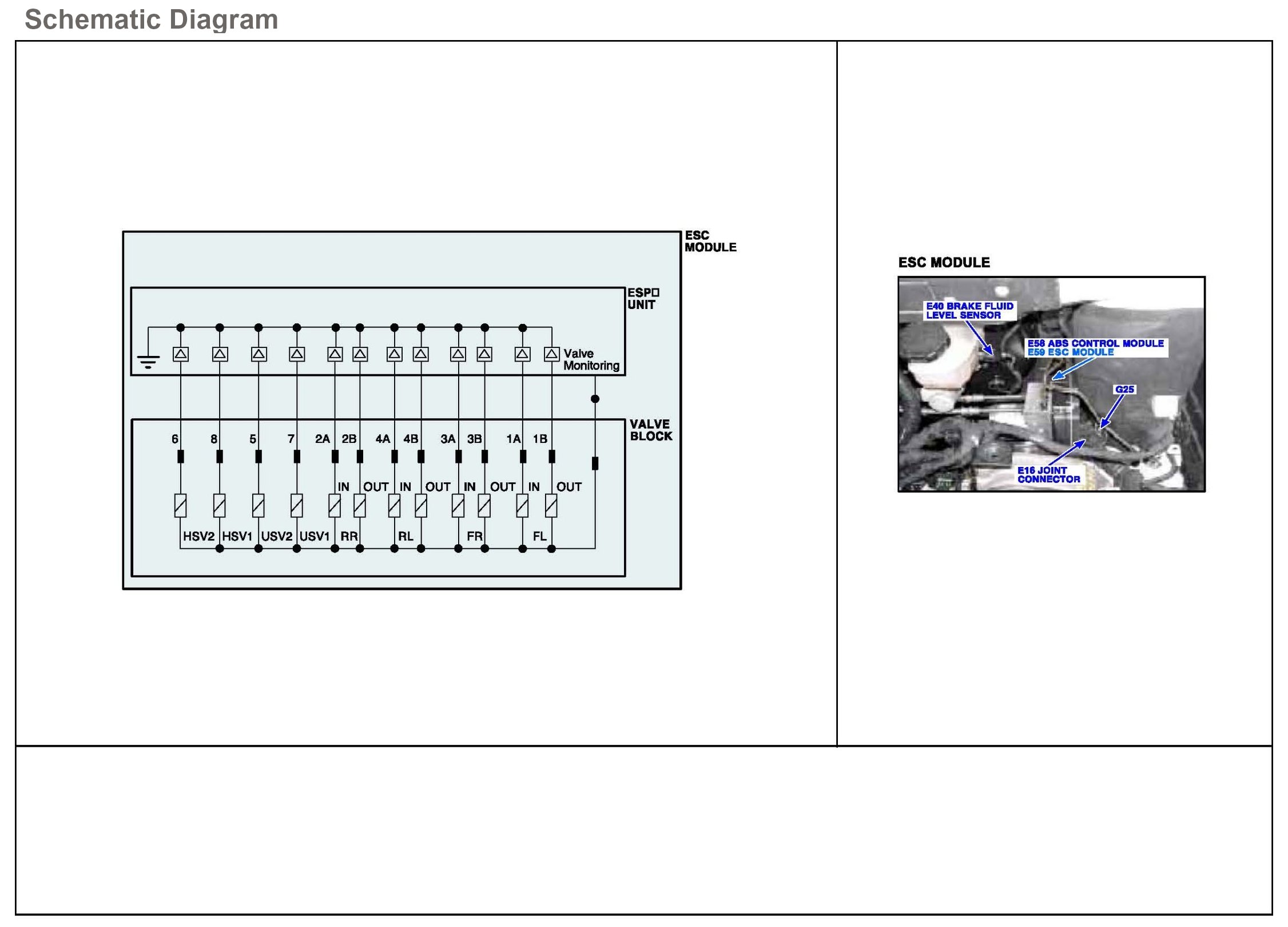 Schematic Diagram

ESC MODULE

ESP□ UNIT

Valve Monitoring

VALVE BLOCK

6 8 5 7 2A 2B 4A 4B 3A 3B 1A 1B

IN OUT IN OUT IN OUT IN OUT

HSV2 HSV1 USV2 USV1 RR RL FR FL

ESC MODULE

E40 BRAKE FLUID LEVEL SENSOR

E58 ABS CONTROL MODULE
E59 ESC MODULE

G25

E16 JOINT CONNECTOR