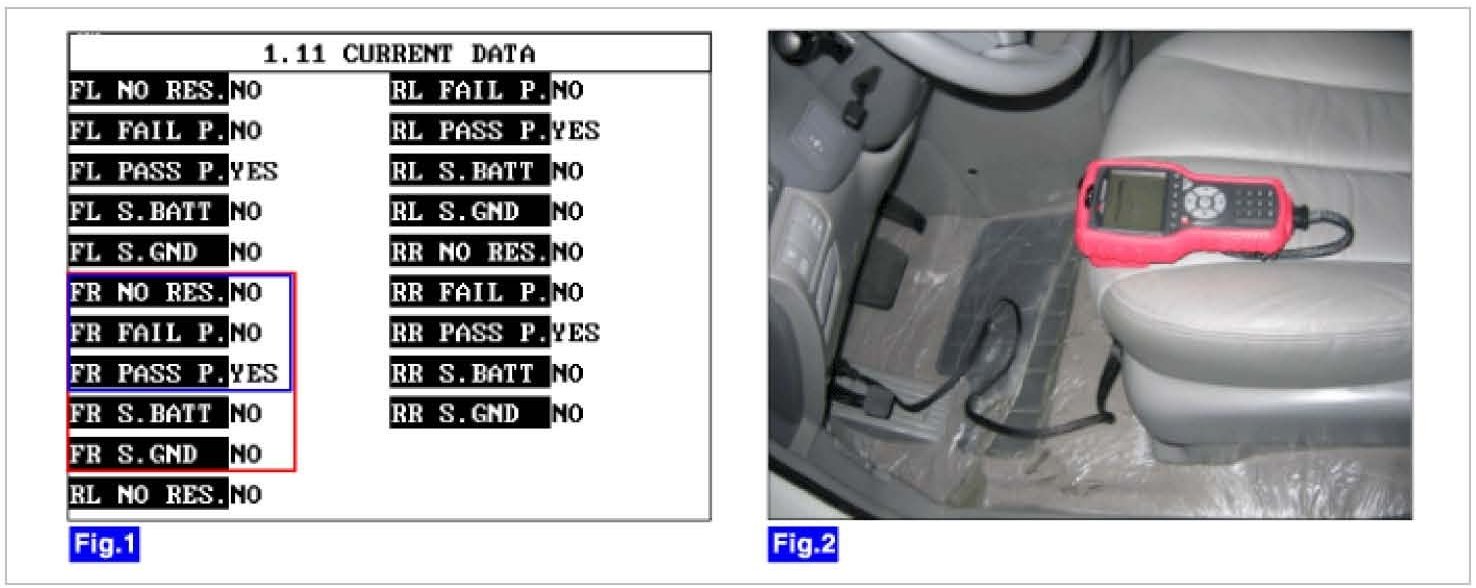 1.11 CURRENT DATA

FL NO RES. NO
FL FAIL P. NO
FL PASS P. YES
FL S.BATT NO
FL S.GND NO
FR NO RES. NO
FR FAIL P. NO
FR PASS P. YES
FR S.BATT NO
FR S.GND NO
RL NO RES. NO

RL FAIL P. NO
RL PASS P. YES
RL S.BATT NO
RL S.GND NO
RR NO RES. NO
RR FAIL P. NO
RR PASS P. YES
RR S.BATT NO
RR S.GND NO

Fig.1

Fig.2