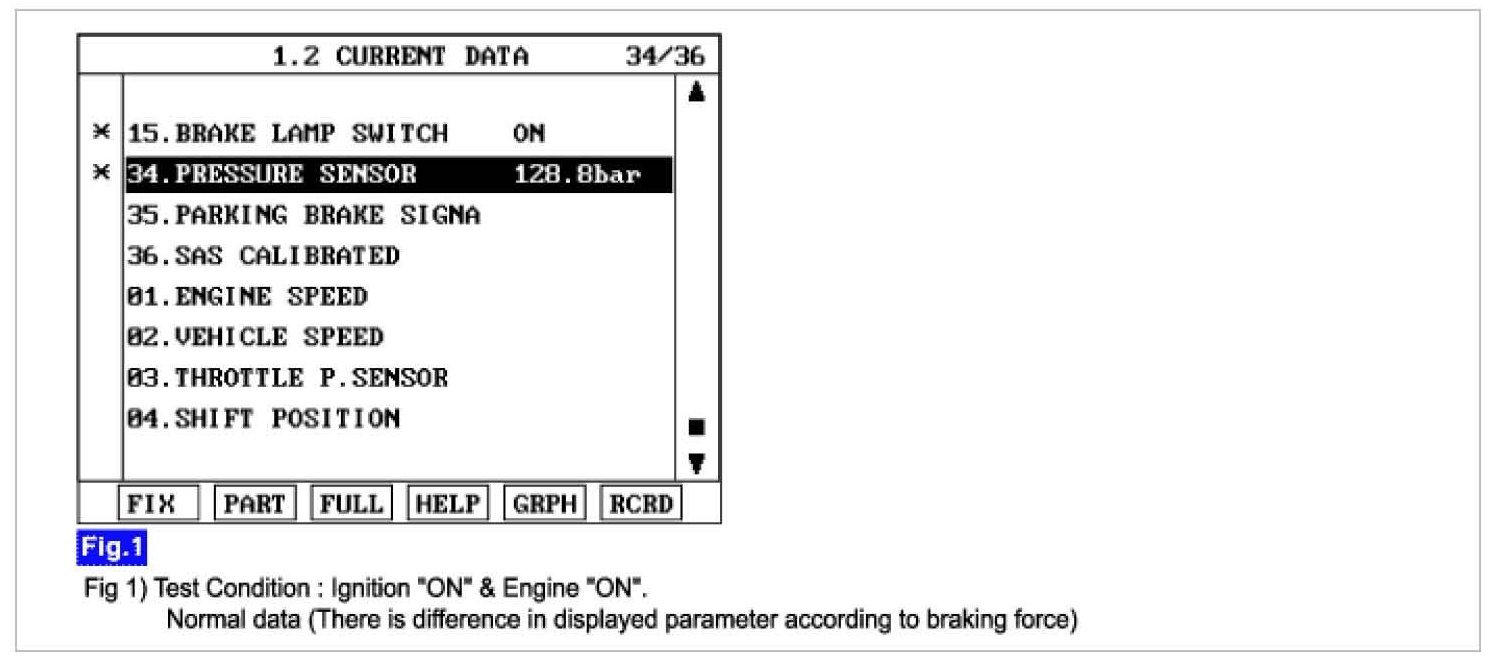 1.2 CURRENT DATA 34/36

× 15.BRAKE LAMP SWITCH ON
× 34.PRESSURE SENSOR 128.8bar
35.PARKING BRAKE SIGNA
36.SAS CALIBRATED
01.ENGINE SPEED
02.VEHICLE SPEED
03.THROTTLE P.SENSOR
04.SHIFT POSITION

FIX PART FULL HELP GRPH RCRD

Fig.1

Fig 1) Test Condition : Ignition "ON" & Engine "ON".
Normal data (There is difference in displayed parameter according to braking force)