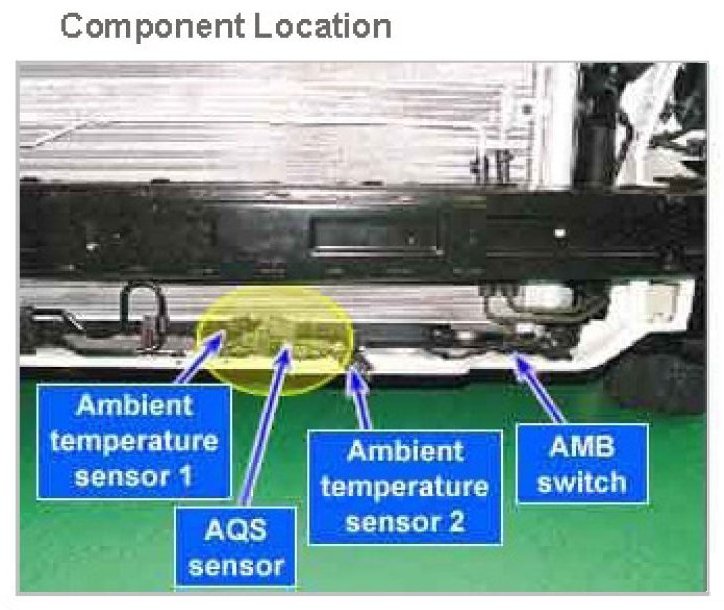 Component Location

Ambient temperature sensor 1

AQS sensor

Ambient temperature sensor 2

AMB switch