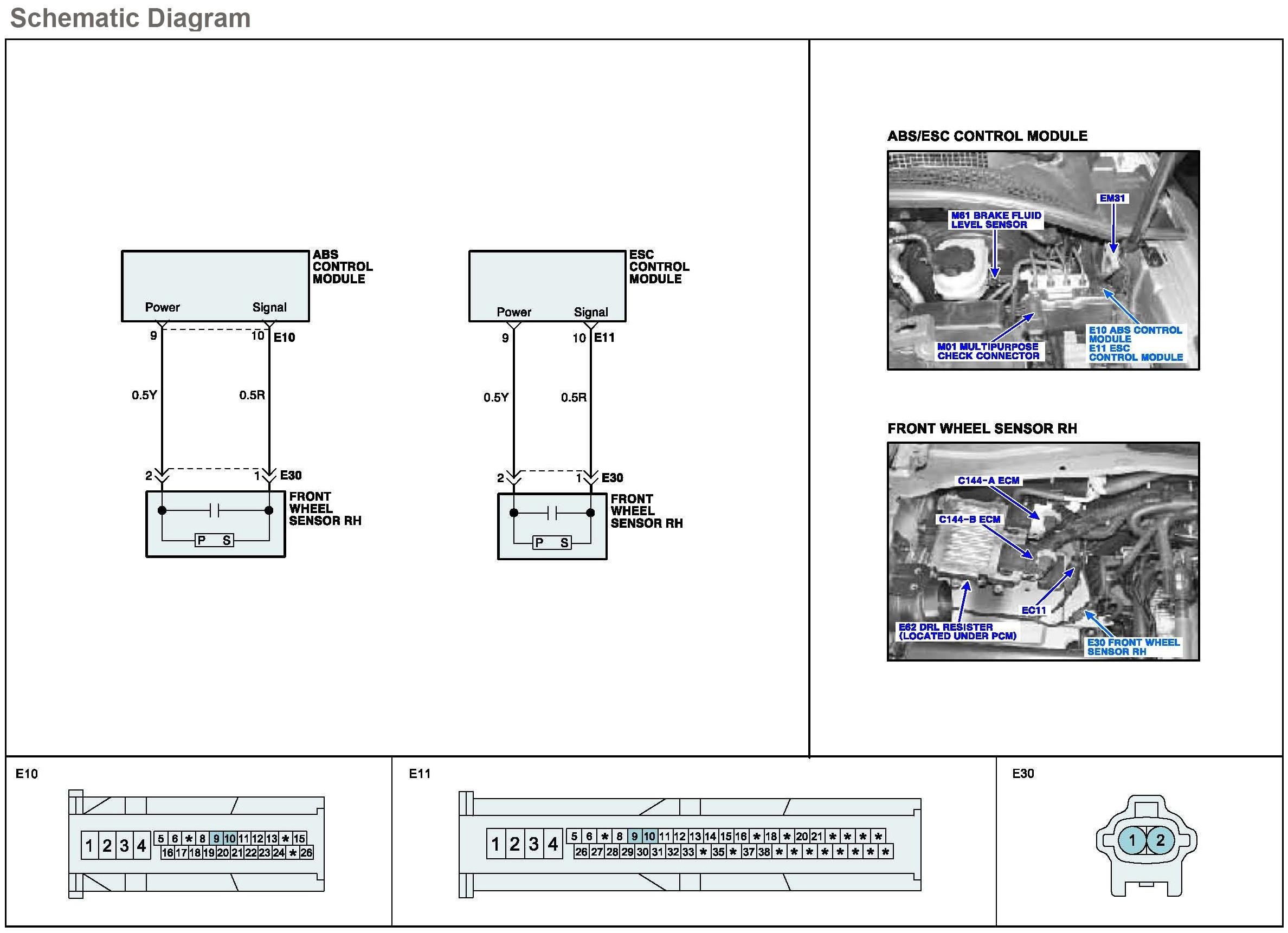 Schematic Diagram

ABS CONTROL MODULE

Power Signal

9 10 E10

0.5Y 0.5R

2 1 E30

FRONT WHEEL SENSOR RH

P S

ESC CONTROL MODULE

Power Signal

9 10 E11

0.5Y 0.5R

2 1 E30

FRONT WHEEL SENSOR RH

P S

ABS/ESC CONTROL MODULE

EM31

M61 BRAKE FLUID LEVEL SENSOR

M01 MULTIPURPOSE CHECK CONNECTOR

E10 ABS CONTROL MODULE
E11 ESC CONTROL MODULE

FRONT WHEEL SENSOR RH

C144-A ECM

C144-B ECM

EC11

E62 DRL RESISTER (LOCATED UNDER PCM)

E30 FRONT WHEEL SENSOR RH

E10

1 2 3 4 5 6 * 8 9 10 11 12 13 * 15
16 17 18 19 20 21 22 23 24 * 26

E11

1 2 3 4 5 6 * 8 9 10 11 12 13 14 15 16 * 18 * 20 21 * * * *
26 27 28 29 30 31 32 33 * 35 * 37 38 * * * * * * * *

E30

1 2