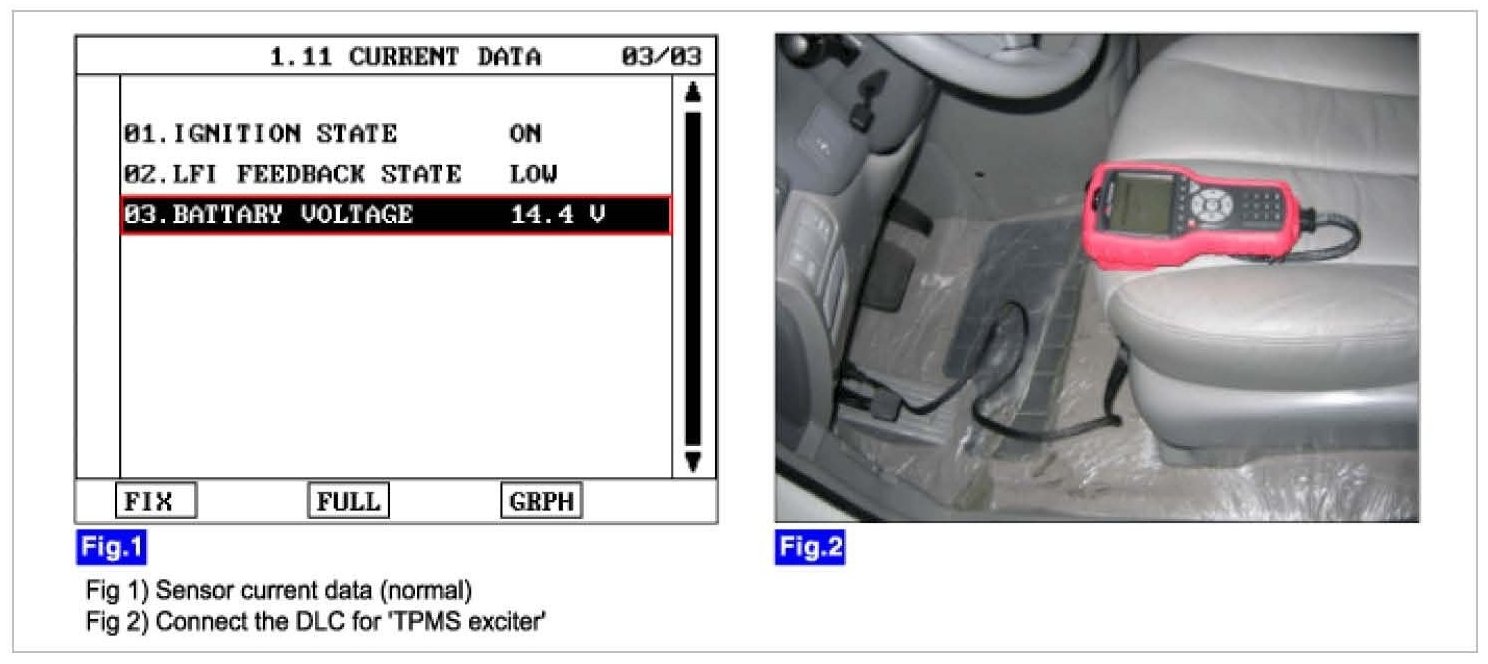 1.11 CURRENT DATA 03/03

01.IGNITION STATE ON
02.LFI FEEDBACK STATE LOW
03.BATTARY VOLTAGE 14.4 V

FIX FULL GRPH

Fig.1

Fig.2

Fig 1) Sensor current data (normal)
Fig 2) Connect the DLC for 'TPMS exciter'