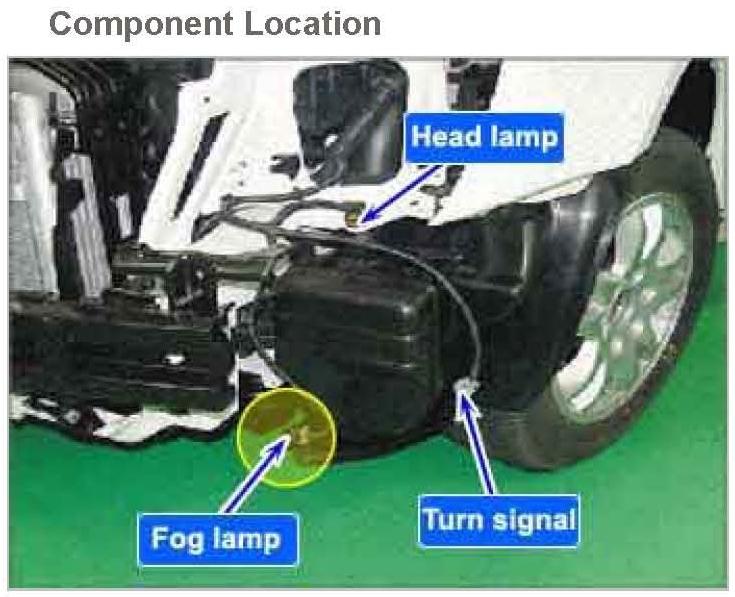 Component Location

Head lamp

Fog lamp

Turn signal