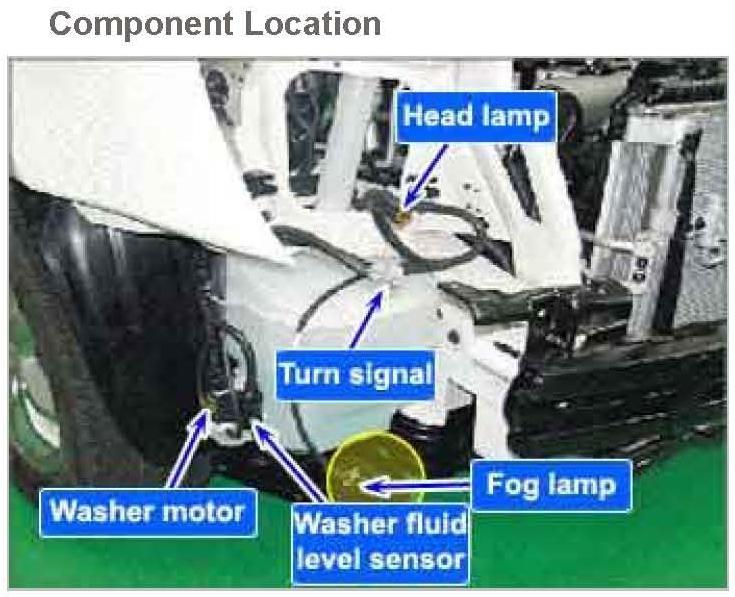 Component Location

Head lamp

Turn signal

Fog lamp

Washer motor

Washer fluid level sensor