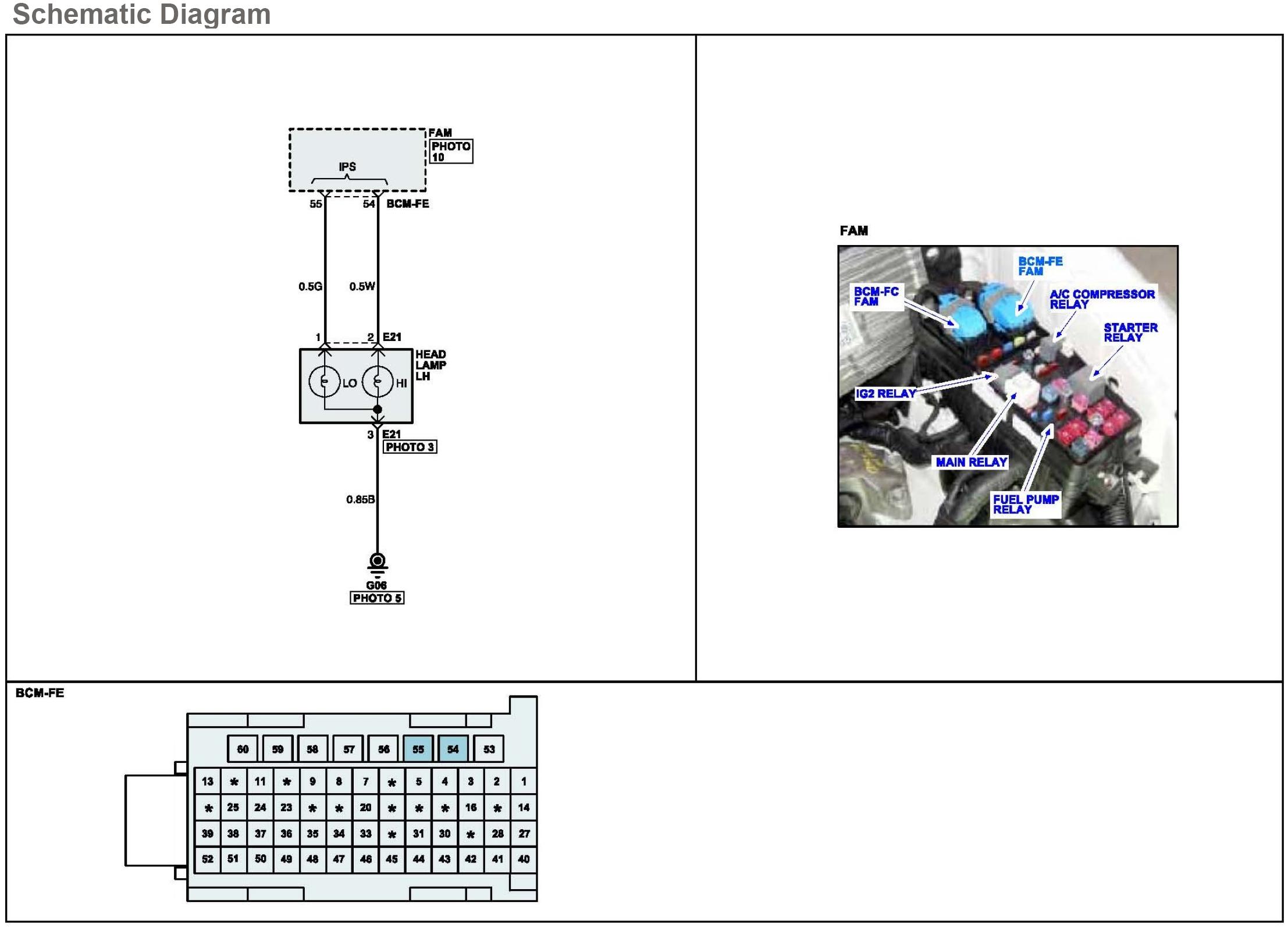 Schematic Diagram

FAM
PHOTO 10
IPS
55
54 BCM-FE
0.5G
0.5W
1
2 E21
HEAD LAMP LH
LO
HI
3 E21
PHOTO 3
0.85B
G06
PHOTO 5

FAM
BCM-FE FAM
BCM-FC FAM
A/C COMPRESSOR RELAY
STARTER RELAY
IG2 RELAY
MAIN RELAY
FUEL PUMP RELAY

BCM-FE

| 60 | 59 | 58 | 57 | 56 | 55 | 54 | 53 |
|---|---|---|---|---|---|---|---|

| 13 | * | 11 | * | 9 | 8 | 7 | * | 5 | 4 | 3 | 2 | 1 |
|---|---|---|---|---|---|---|---|---|---|---|---|---|
| * | 25 | 24 | 23 | * | * | 20 | * | * | * | 16 | * | 14 |
| 39 | 38 | 37 | 36 | 35 | 34 | 33 | * | 31 | 30 | * | 28 | 27 |
| 52 | 51 | 50 | 49 | 48 | 47 | 46 | 45 | 44 | 43 | 42 | 41 | 40 |