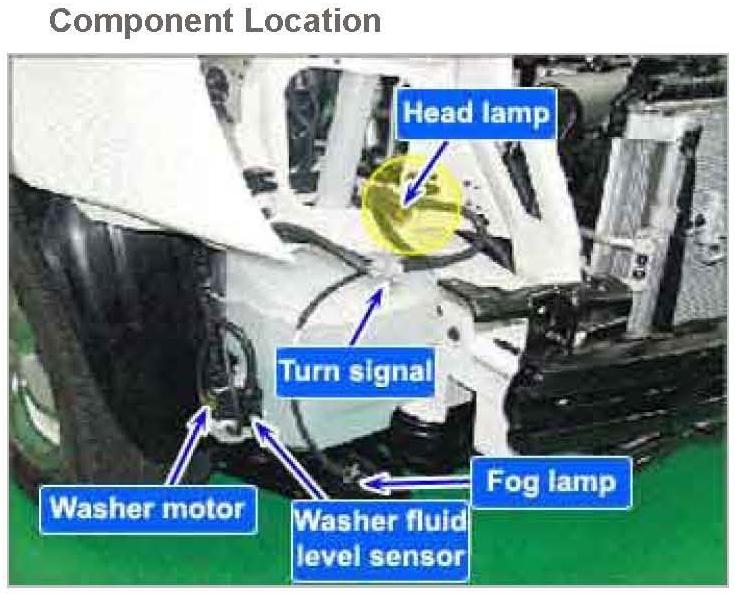 Component Location

Head lamp

Turn signal

Fog lamp

Washer motor

Washer fluid level sensor