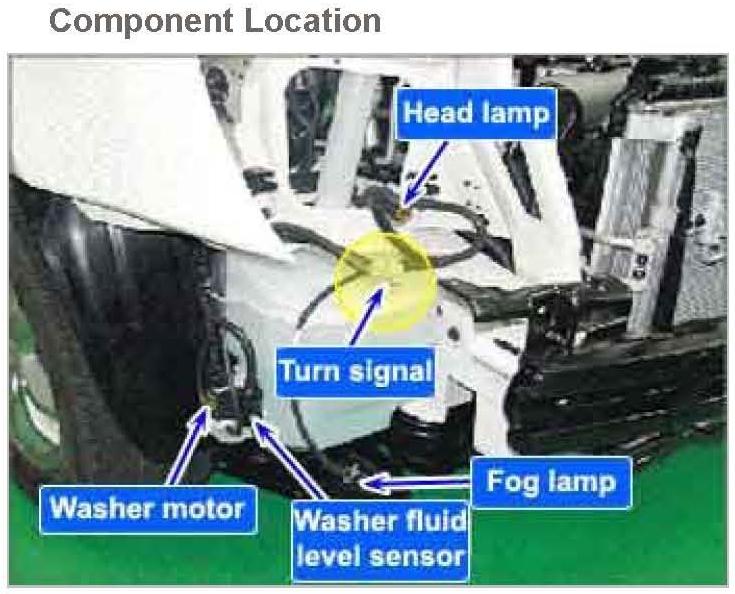 Component Location

Head lamp

Turn signal

Washer motor

Washer fluid level sensor

Fog lamp