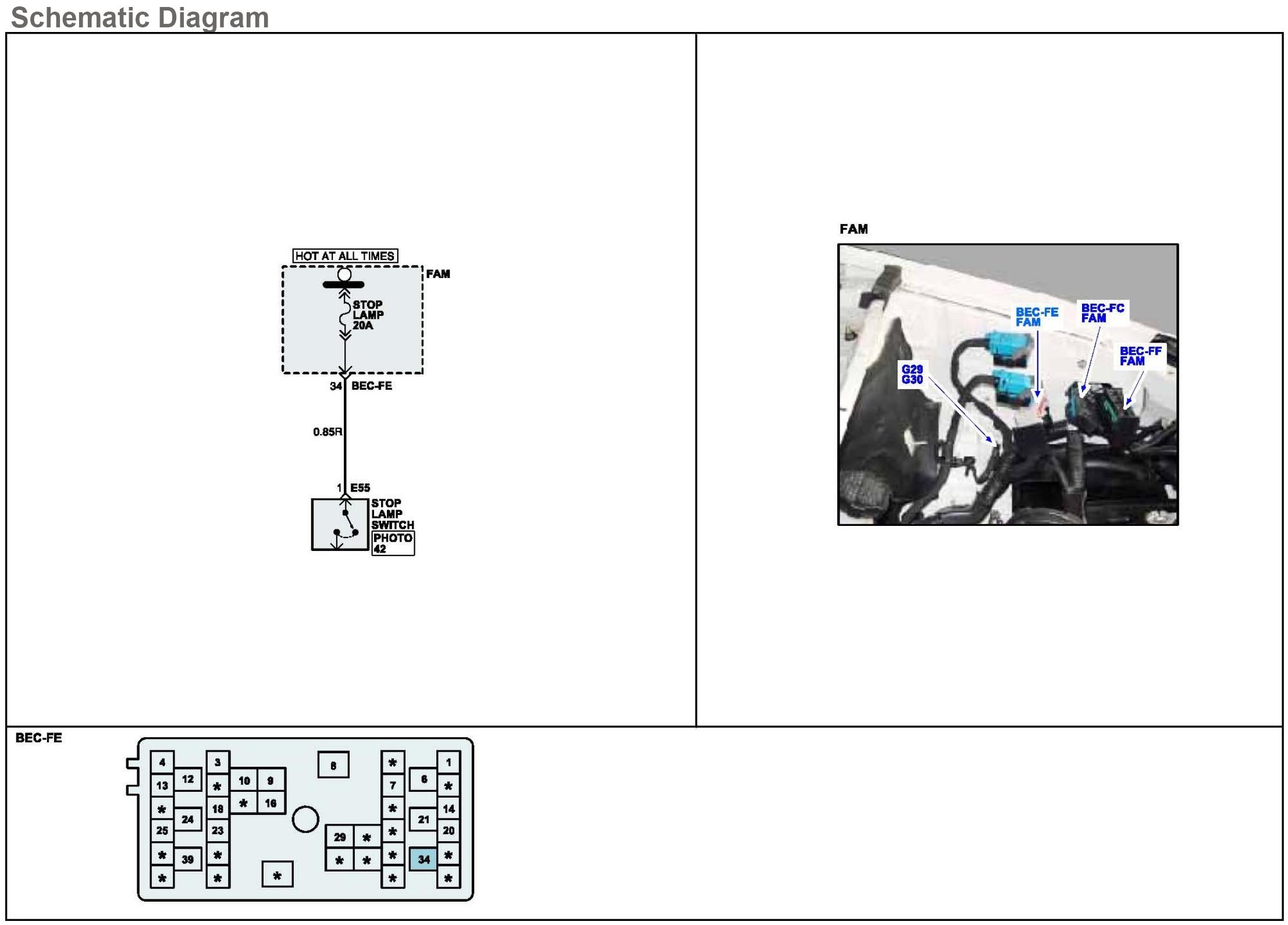 Schematic Diagram

HOT AT ALL TIMES
FAM
STOP LAMP 20A
34 BEC-FE
0.85R
1 E55
STOP LAMP SWITCH
PHOTO 42

FAM
BEC-FE FAM
BEC-FC FAM
BEC-FF FAM
G29 G30

BEC-FE
4
13
*
25
*
*
12
24
39
3
*
18
23
*
*
10
9
*
16
8
*
29
*
*
*
*
7
*
*
*
*
6
21
34
1
*
14
20
*
*