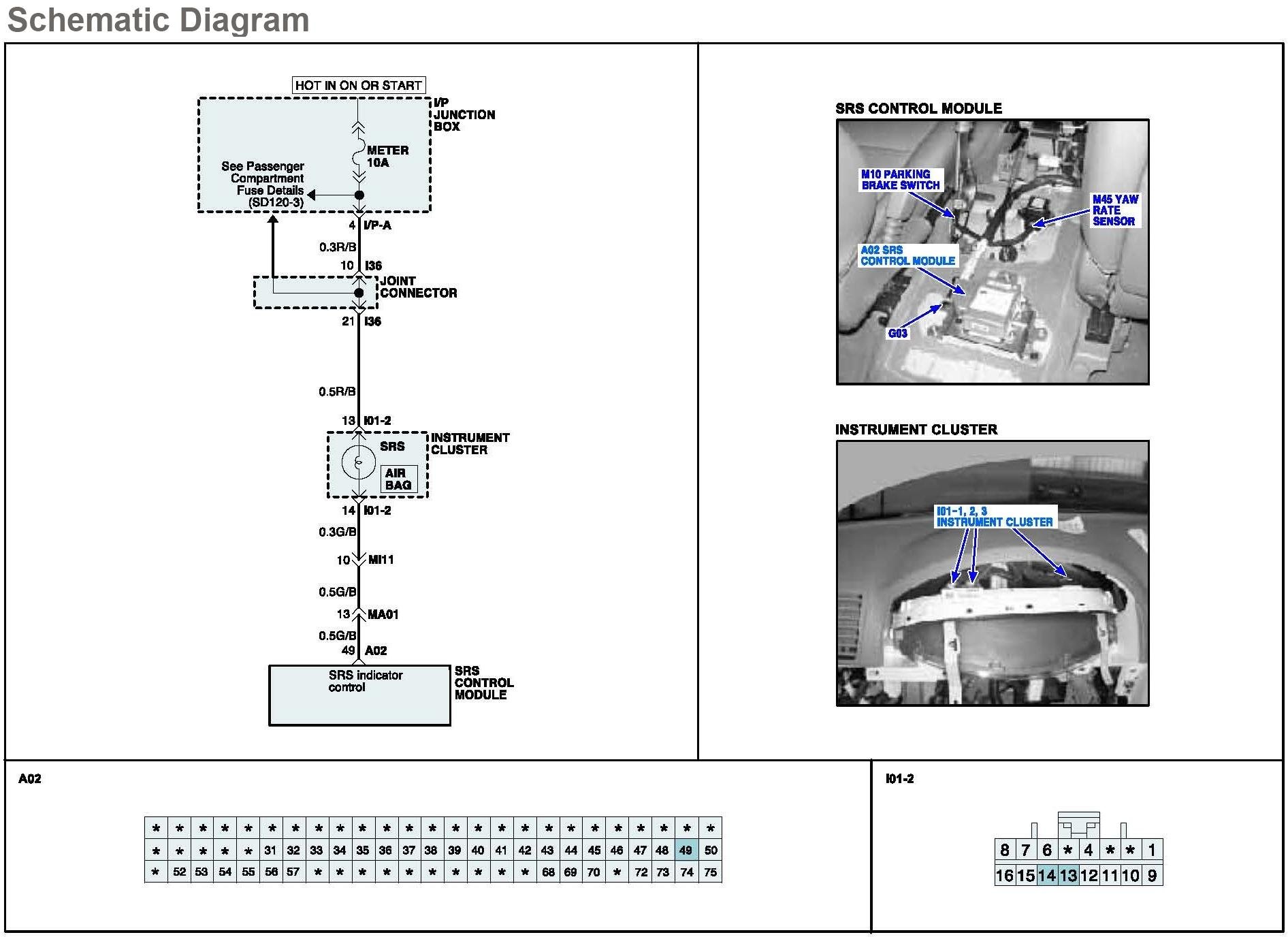 Schematic Diagram

HOT IN ON OR START

I/P JUNCTION BOX

METER 10A

See Passenger Compartment Fuse Details (SD120-3)

4 I/P-A

0.3R/B

10 I36

JOINT CONNECTOR

21 I36

0.5R/B

13 I01-2

INSTRUMENT CLUSTER

SRS

AIR BAG

14 I01-2

0.3G/B

10 MI11

0.5G/B

13 MA01

0.5G/B

49 A02

SRS indicator control

SRS CONTROL MODULE

SRS CONTROL MODULE

M10 PARKING BRAKE SWITCH

M45 YAW RATE SENSOR

A02 SRS CONTROL MODULE

G03

INSTRUMENT CLUSTER

I01-1, 2, 3 INSTRUMENT CLUSTER

A02

| * | * | * | * | * | * | * | * | * | * | * | * | * | * | * | * | * | * | * | * | * | * | * | * | * |
|---|---|---|---|---|---|---|---|---|---|---|---|---|---|---|---|---|---|---|---|---|---|---|---|---|
| * | * | * | * | * | 31 | 32 | 33 | 34 | 35 | 36 | 37 | 38 | 39 | 40 | 41 | 42 | 43 | 44 | 45 | 46 | 47 | 48 | 49 | 50 |
| * | 52 | 53 | 54 | 55 | 56 | 57 | * | * | * | * | * | * | * | * | * | * | 68 | 69 | 70 | * | 72 | 73 | 74 | 75 |

I01-2

| 8 | 7 | 6 | * | 4 | * | * | 1 |
|---|---|---|---|---|---|---|---|
| 16 | 15 | 14 | 13 | 12 | 11 | 10 | 9 |