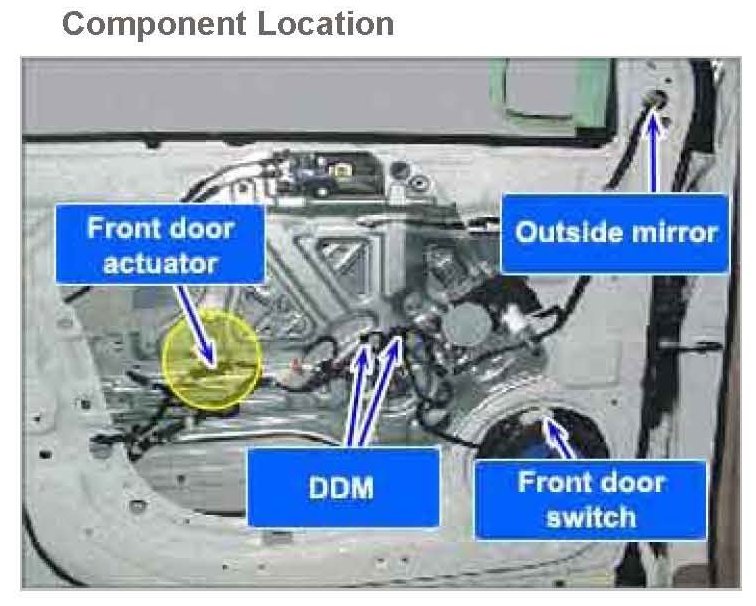 Component Location

Front door actuator

Outside mirror

DDM

Front door switch