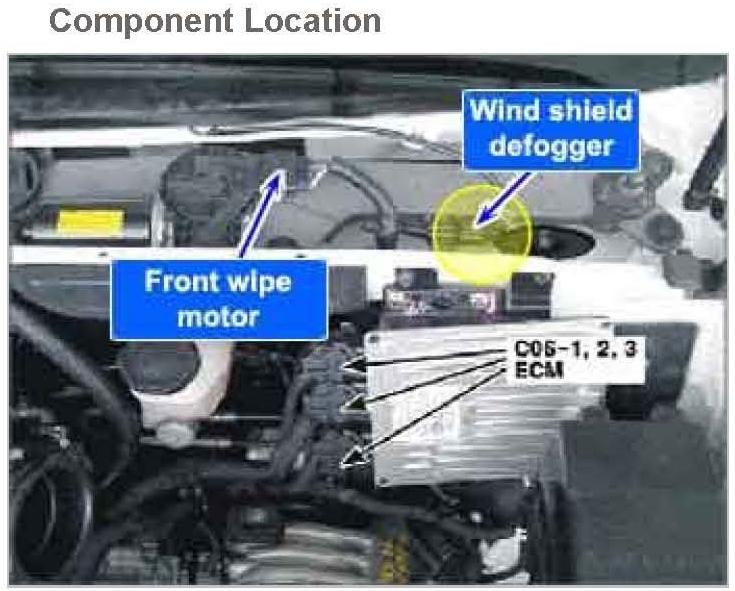 Component Location

Wind shield defogger

Front wipe motor

C05-1, 2, 3
ECM