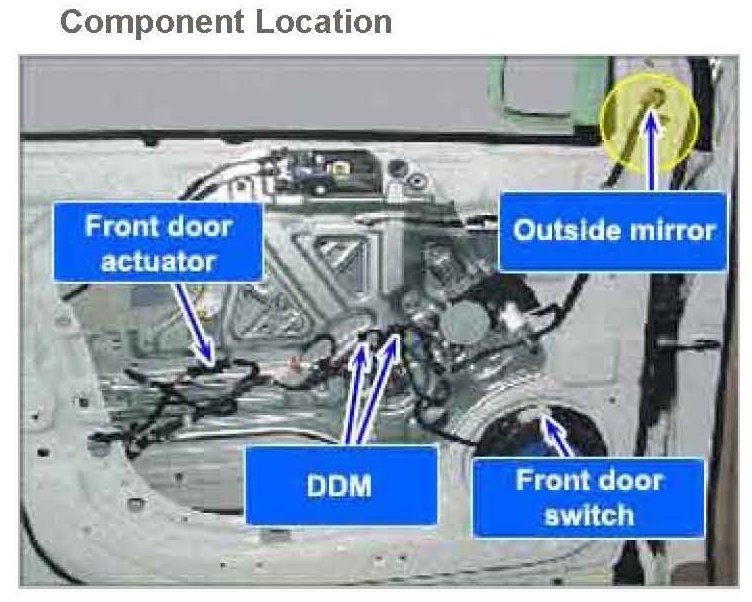 Component Location

Front door actuator

Outside mirror

DDM

Front door switch