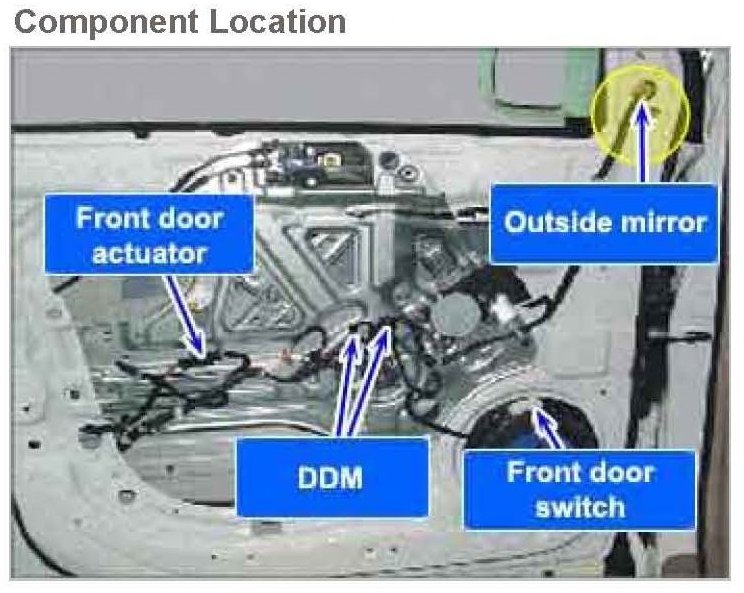 Component Location

Front door actuator

Outside mirror

DDM

Front door switch