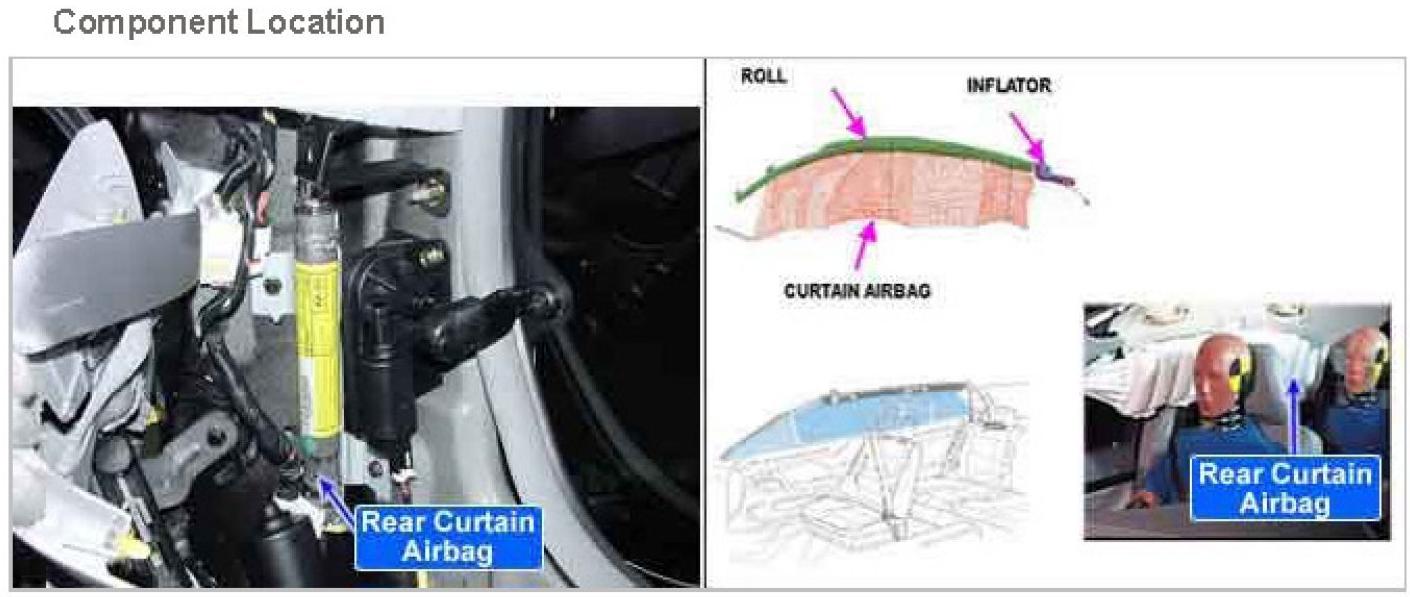 Component Location

Rear Curtain Airbag

ROLL

INFLATOR

CURTAIN AIRBAG

Rear Curtain Airbag