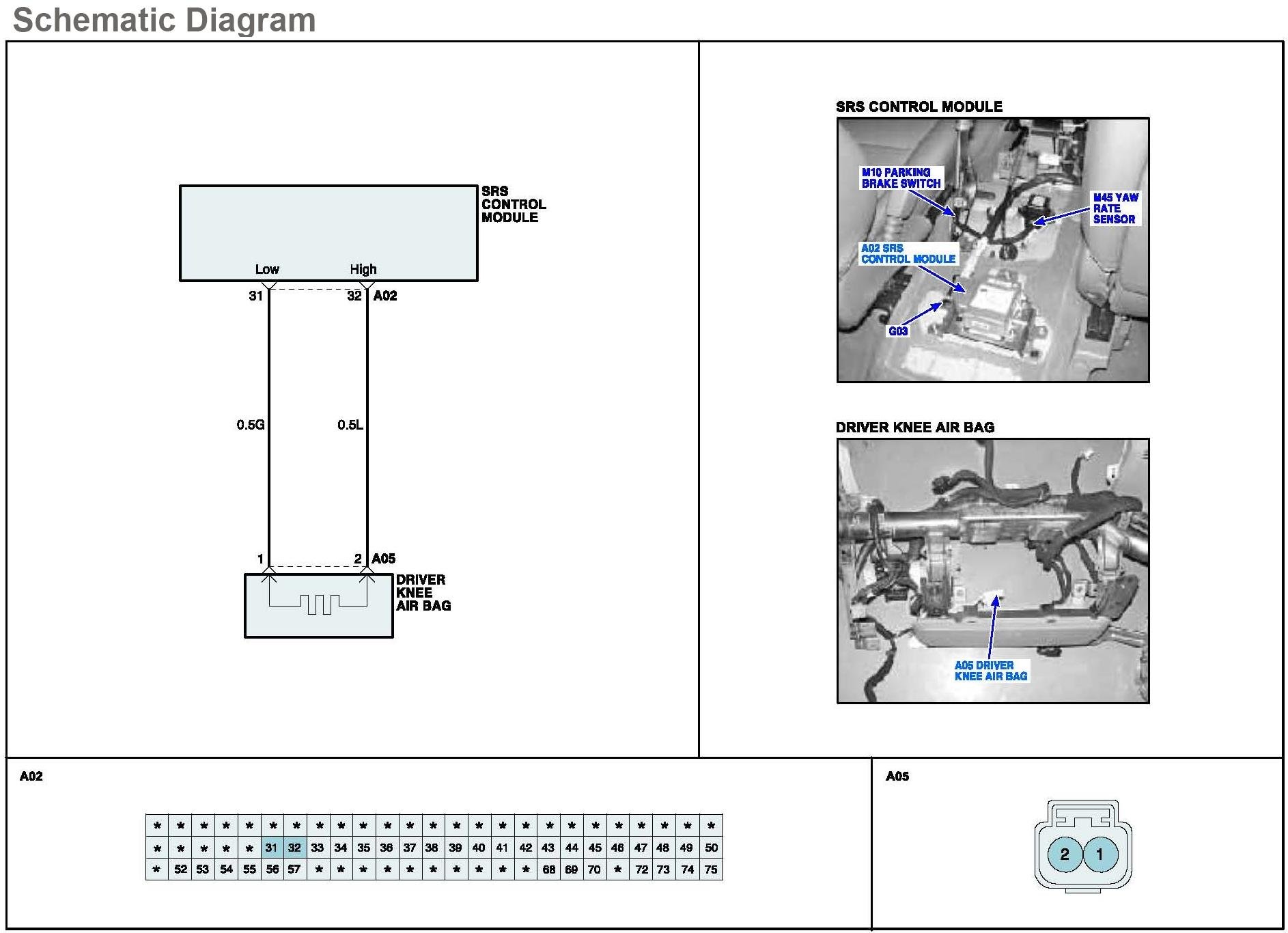 Schematic Diagram

SRS CONTROL MODULE

Low High

31 32 A02

0.5G 0.5L

1 2 A05

DRIVER KNEE AIR BAG

SRS CONTROL MODULE

M10 PARKING BRAKE SWITCH

M45 YAW RATE SENSOR

A02 SRS CONTROL MODULE

G03

DRIVER KNEE AIR BAG

A05 DRIVER KNEE AIR BAG

A02

| * | * | * | * | * | * | * | * | * | * | * | * | * | * | * | * | * | * | * | * | * | * | * | * | * |
|---|---|---|---|---|---|---|---|---|---|---|---|---|---|---|---|---|---|---|---|---|---|---|---|---|
| * | * | * | * | * | 31 | 32 | 33 | 34 | 35 | 36 | 37 | 38 | 39 | 40 | 41 | 42 | 43 | 44 | 45 | 46 | 47 | 48 | 49 | 50 |
| * | 52 | 53 | 54 | 55 | 56 | 57 | * | * | * | * | * | * | * | * | * | * | 68 | 69 | 70 | * | 72 | 73 | 74 | 75 |

A05

2 1