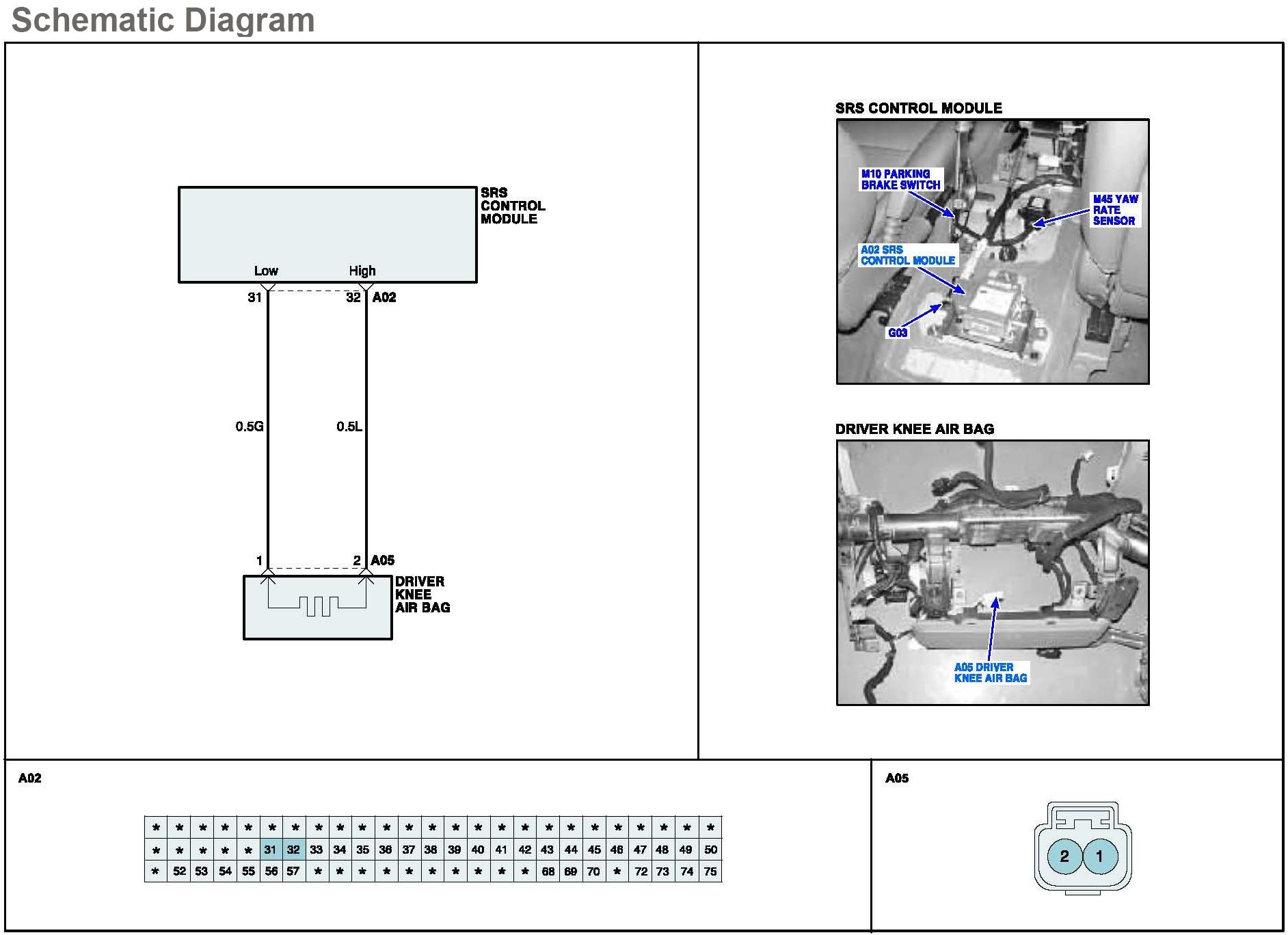 Schematic Diagram

SRS CONTROL MODULE

Low High

31 32 A02

0.5G 0.5L

1 2 A05

DRIVER KNEE AIR BAG

SRS CONTROL MODULE

M10 PARKING BRAKE SWITCH

M45 YAW RATE SENSOR

A02 SRS CONTROL MODULE

G03

DRIVER KNEE AIR BAG

A05 DRIVER KNEE AIR BAG

A02

| * | * | * | * | * | * | * | * | * | * | * | * | * | * | * | * | * | * | * | * | * | * | * | * | * |
|---|---|---|---|---|---|---|---|---|---|---|---|---|---|---|---|---|---|---|---|---|---|---|---|---|
| * | * | * | * | * | 31 | 32 | 33 | 34 | 35 | 36 | 37 | 38 | 39 | 40 | 41 | 42 | 43 | 44 | 45 | 46 | 47 | 48 | 49 | 50 |
| * | 52 | 53 | 54 | 55 | 56 | 57 | * | * | * | * | * | * | * | * | * | * | 68 | 69 | 70 | * | 72 | 73 | 74 | 75 |

A05

2 1