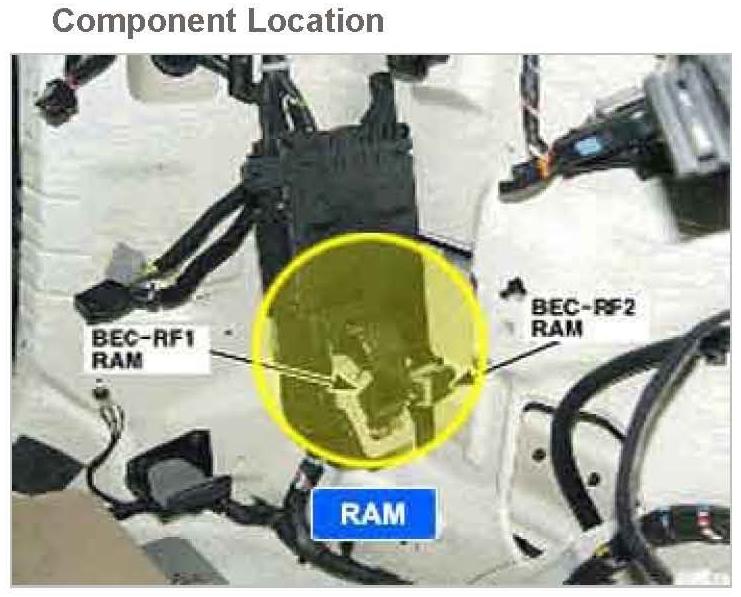 Component Location

BEC-RF1
RAM

BEC-RF2
RAM

RAM