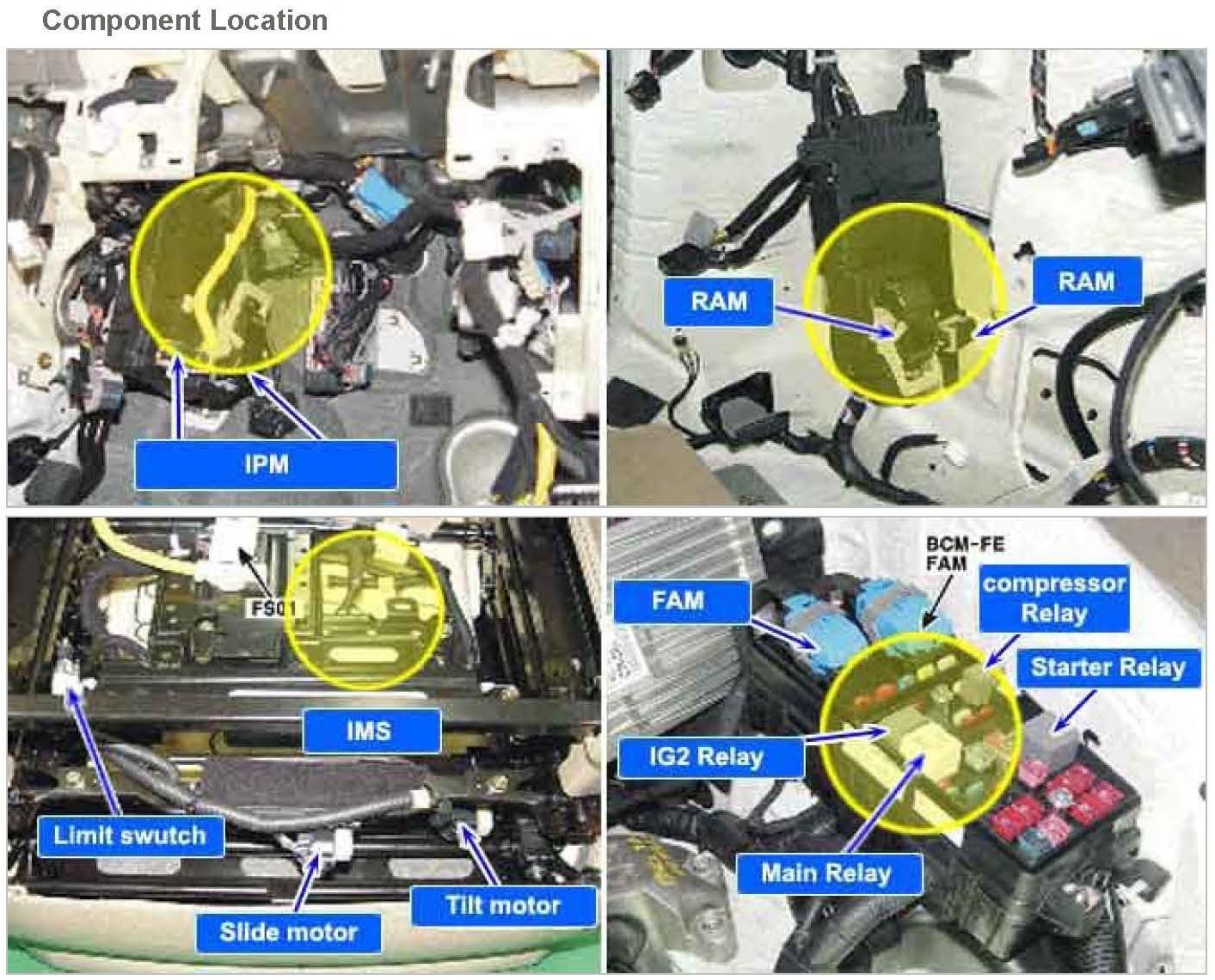 Component Location

IPM

RAM

RAM

FS01

IMS

Limit swutch

Slide motor

Tilt motor

BCM-FE
FAM

FAM

compressor Relay

Starter Relay

IG2 Relay

Main Relay