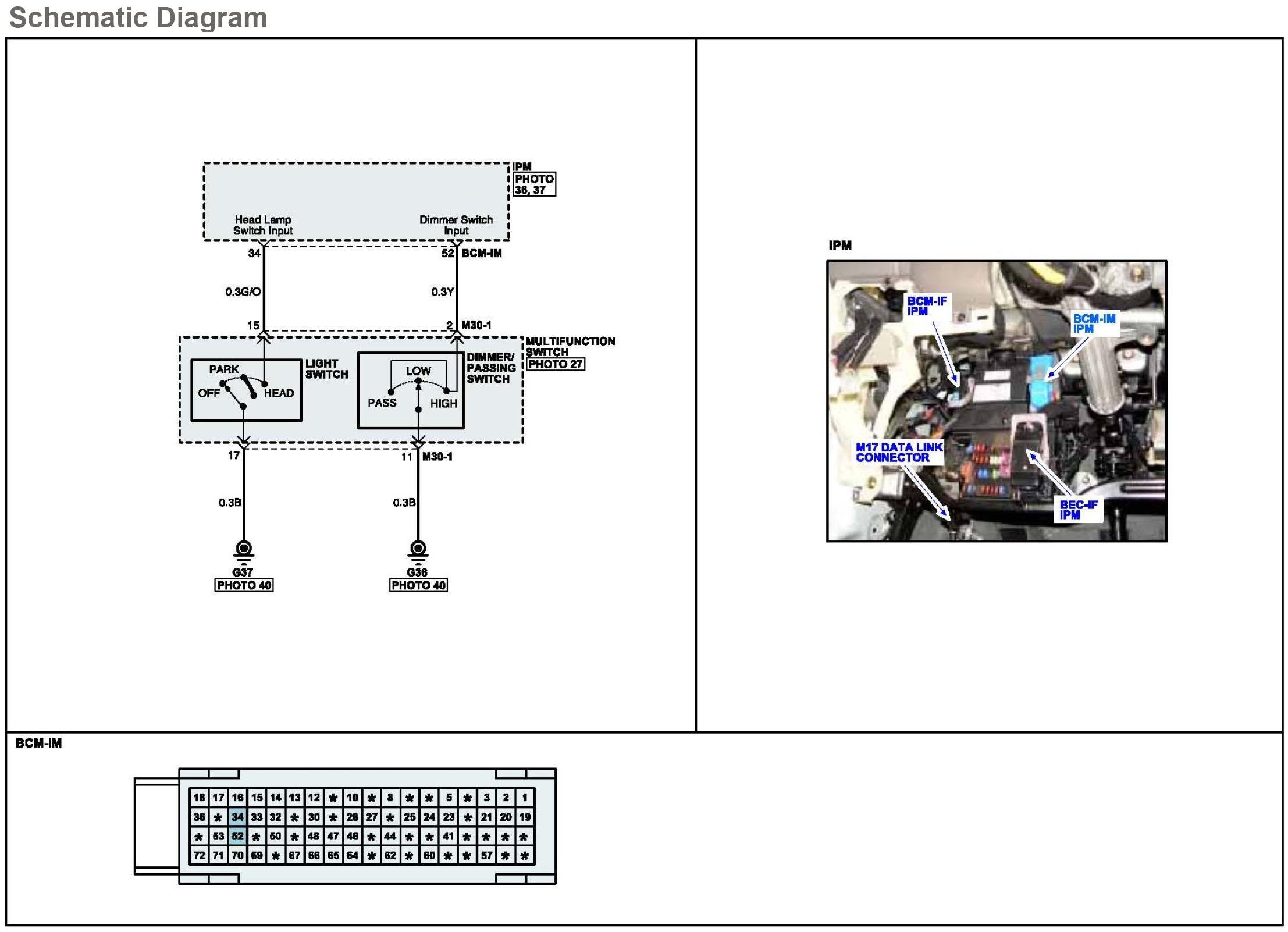 Schematic Diagram

IPM
PHOTO 36, 37

Head Lamp Switch Input

Dimmer Switch Input

34

52 BCM-IM

0.3G/O

0.3Y

15

2 M30-1

MULTIFUNCTION SWITCH
PHOTO 27

PARK
OFF
HEAD
LIGHT SWITCH

LOW
PASS
HIGH
DIMMER/ PASSING SWITCH

17

11 M30-1

0.3B

0.3B

G37
PHOTO 40

G36
PHOTO 40

IPM

BCM-IF IPM

BCM-IM IPM

M17 DATA LINK CONNECTOR

BEC-IF IPM

BCM-IM

| 18 | 17 | 16 | 15 | 14 | 13 | 12 | * | 10 | * | 8 | * | * | 5 | * | 3 | 2 | 1 |
|---|---|---|---|---|---|---|---|---|---|---|---|---|---|---|---|---|---|
| 36 | * | 34 | 33 | 32 | * | 30 | * | 28 | 27 | * | 25 | 24 | 23 | * | 21 | 20 | 19 |
| * | 53 | 52 | * | 50 | * | 48 | 47 | 46 | * | 44 | * | * | 41 | * | * | * | * |
| 72 | 71 | 70 | 69 | * | 67 | 66 | 65 | 64 | * | 62 | * | 60 | * | * | 57 | * | * |