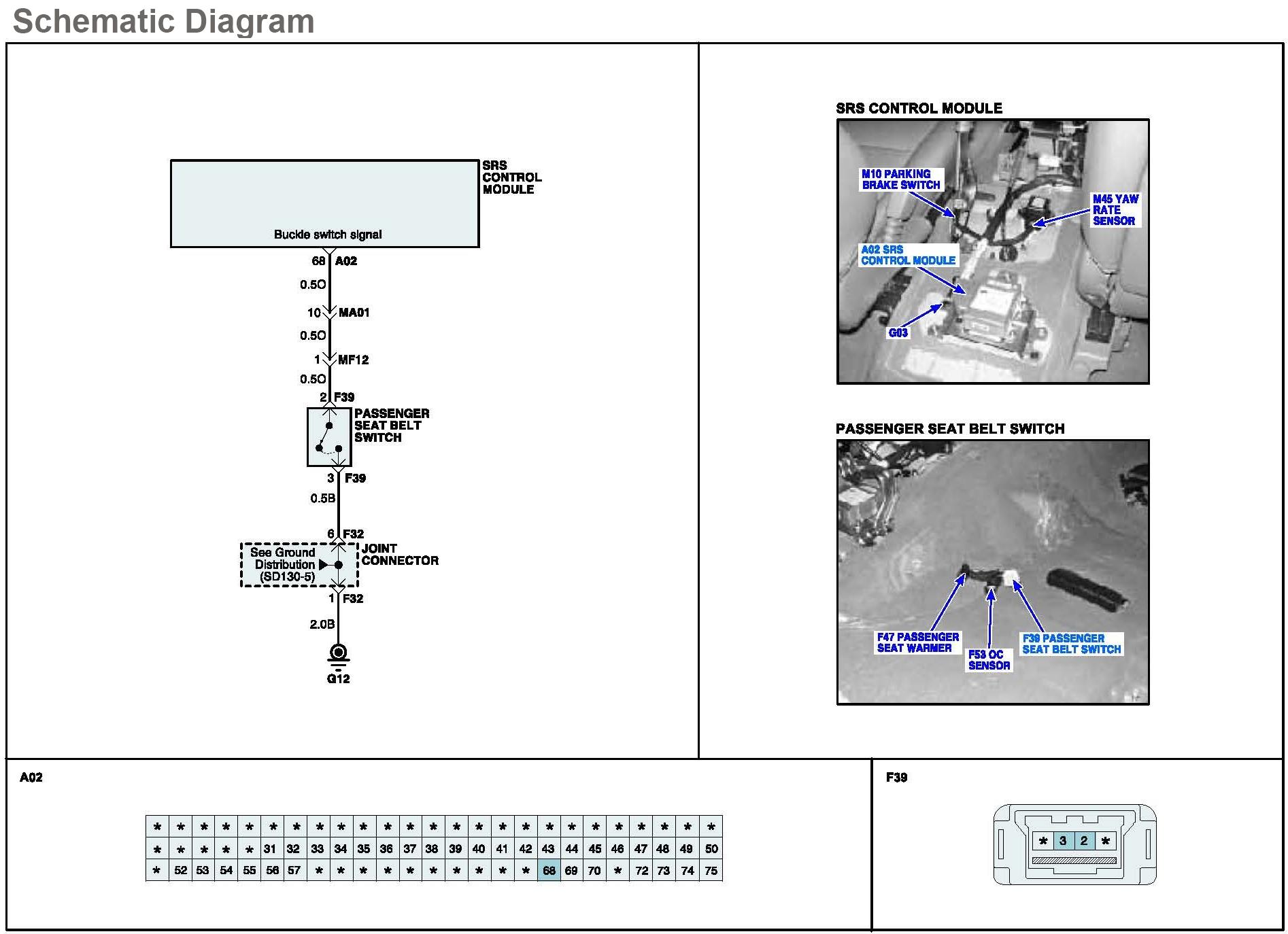 Schematic Diagram

SRS CONTROL MODULE

Buckle switch signal

68 A02

0.5O

10 MA01

0.5O

1 MF12

0.5O

2 F39

PASSENGER SEAT BELT SWITCH

3 F39

0.5B

6 F32

See Ground Distribution (SD130-5)

JOINT CONNECTOR

1 F32

2.0B

G12

SRS CONTROL MODULE

M10 PARKING BRAKE SWITCH

M45 YAW RATE SENSOR

A02 SRS CONTROL MODULE

G03

PASSENGER SEAT BELT SWITCH

F47 PASSENGER SEAT WARMER

F53 OC SENSOR

F39 PASSENGER SEAT BELT SWITCH

A02

| * | * | * | * | * | * | * | * | * | * | * | * | * | * | * | * | * | * | * | * | * | * | * | * | * |
|---|---|---|---|---|---|---|---|---|---|---|---|---|---|---|---|---|---|---|---|---|---|---|---|---|
| * | * | * | * | * | 31 | 32 | 33 | 34 | 35 | 36 | 37 | 38 | 39 | 40 | 41 | 42 | 43 | 44 | 45 | 46 | 47 | 48 | 49 | 50 |
| * | 52 | 53 | 54 | 55 | 56 | 57 | * | * | * | * | * | * | * | * | * | * | 68 | 69 | 70 | * | 72 | 73 | 74 | 75 |

F39

| * | 3 | 2 | * |
|---|---|---|---|