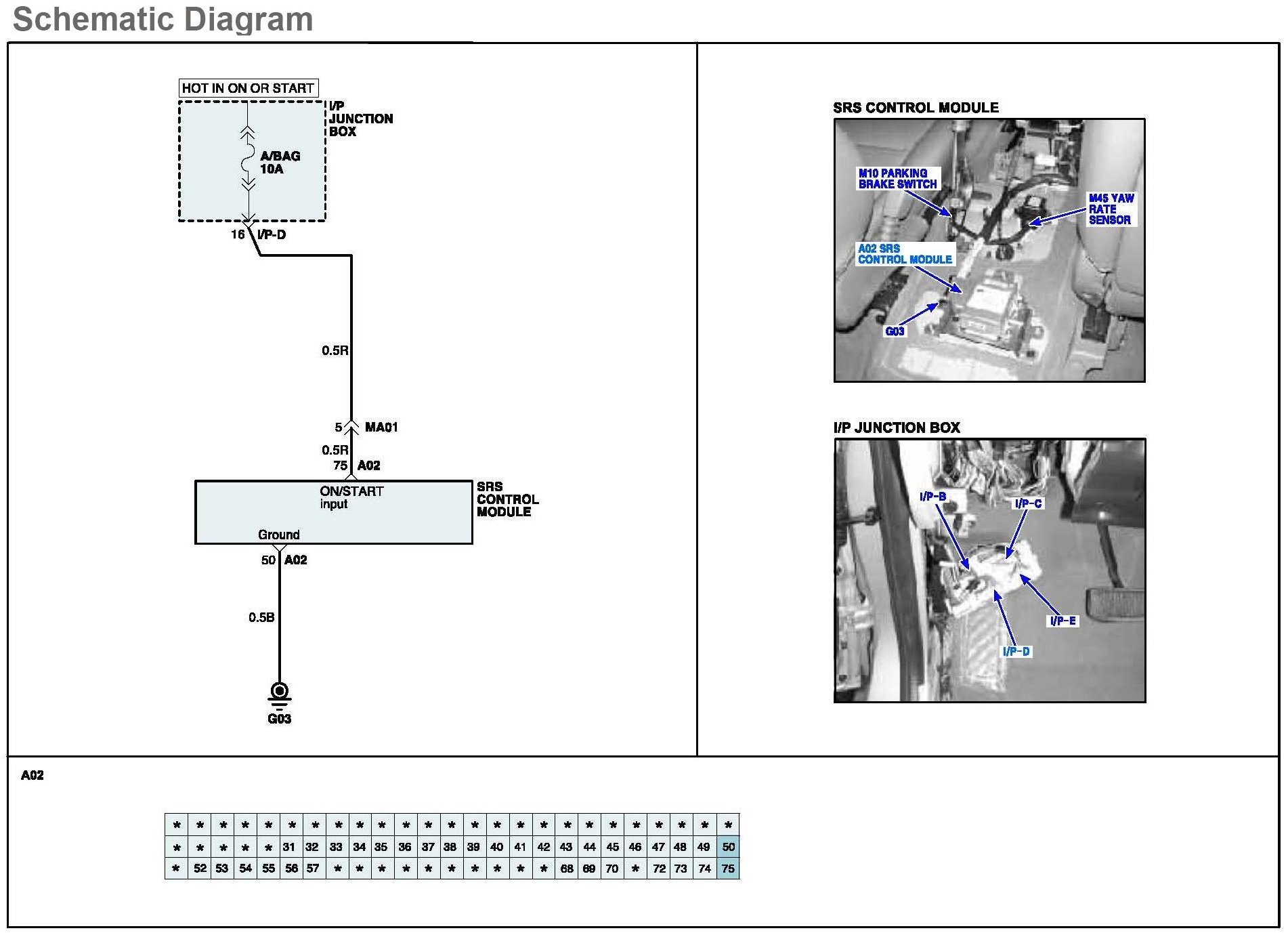 Schematic Diagram

HOT IN ON OR START

I/P JUNCTION BOX

A/BAG 10A

16 I/P-D

0.5R

5 MA01

0.5R

75 A02

ON/START input

Ground

SRS CONTROL MODULE

50 A02

0.5B

G03

SRS CONTROL MODULE

M10 PARKING BRAKE SWITCH

M45 YAW RATE SENSOR

A02 SRS CONTROL MODULE

G03

I/P JUNCTION BOX

I/P-B

I/P-C

I/P-E

I/P-D

A02

| * | * | * | * | * | * | * | * | * | * | * | * | * | * | * | * | * | * | * | * | * | * | * | * | * |
|---|---|---|---|---|---|---|---|---|---|---|---|---|---|---|---|---|---|---|---|---|---|---|---|---|
| * | * | * | * | * | 31 | 32 | 33 | 34 | 35 | 36 | 37 | 38 | 39 | 40 | 41 | 42 | 43 | 44 | 45 | 46 | 47 | 48 | 49 | 50 |
| * | 52 | 53 | 54 | 55 | 56 | 57 | * | * | * | * | * | * | * | * | * | * | 68 | 69 | 70 | * | 72 | 73 | 74 | 75 |