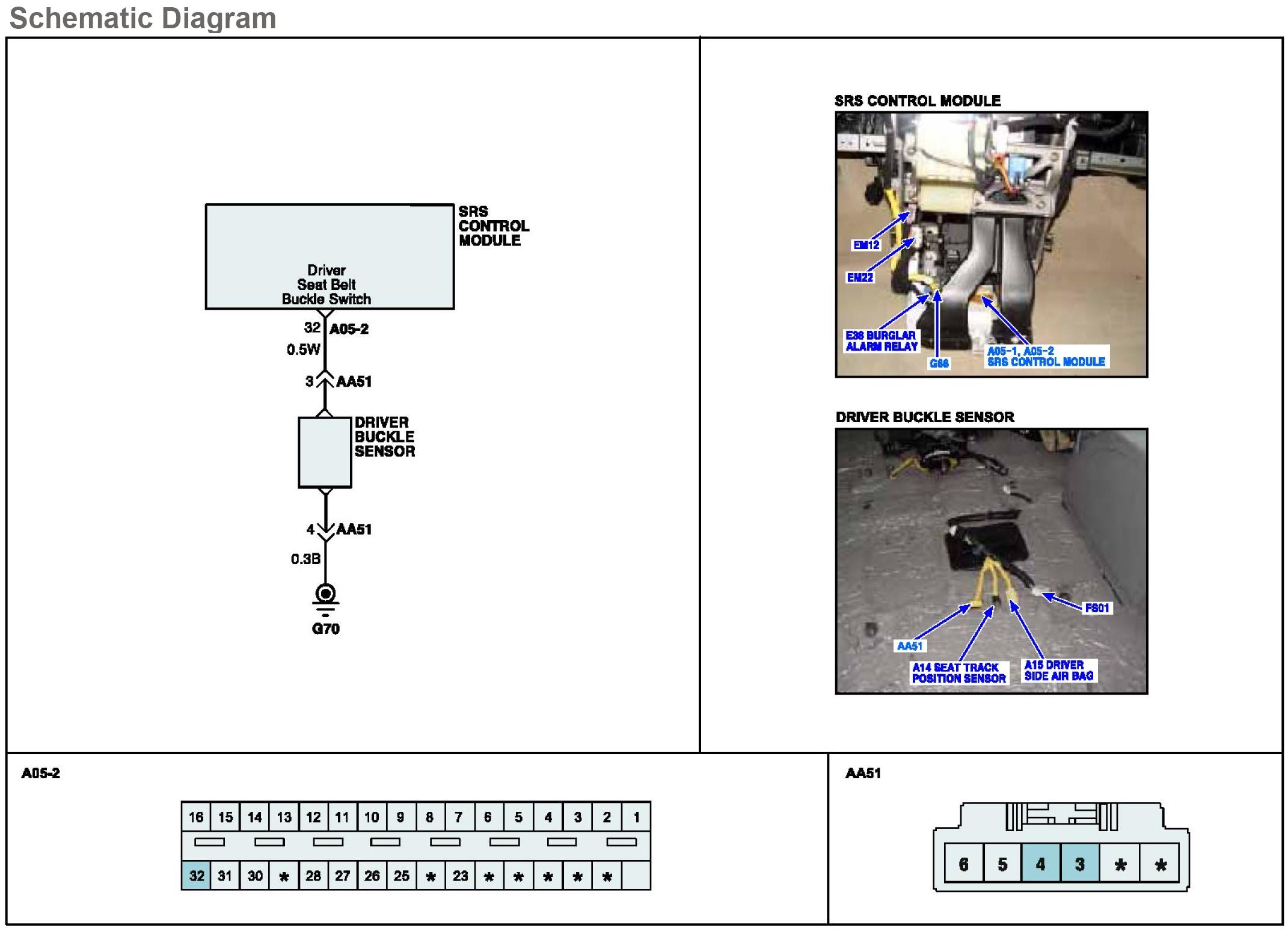 Schematic Diagram

SRS CONTROL MODULE

Driver Seat Belt Buckle Switch

32 A05-2

0.5W

3 AA51

DRIVER BUCKLE SENSOR

4 AA51

0.3B

G70

SRS CONTROL MODULE

EM12

EM22

E38 BURGLAR ALARM RELAY

G86

A05-1, A05-2 SRS CONTROL MODULE

DRIVER BUCKLE SENSOR

FS01

AA51

A14 SEAT TRACK POSITION SENSOR

A15 DRIVER SIDE AIR BAG

A05-2

| 16 | 15 | 14 | 13 | 12 | 11 | 10 | 9 | 8 | 7 | 6 | 5 | 4 | 3 | 2 | 1 |
|---|---|---|---|---|---|---|---|---|---|---|---|---|---|---|---|
| 32 | 31 | 30 | * | 28 | 27 | 26 | 25 | * | 23 | * | * | * | * | * | |

AA51

| 6 | 5 | 4 | 3 | * | * |
|---|---|---|---|---|---|