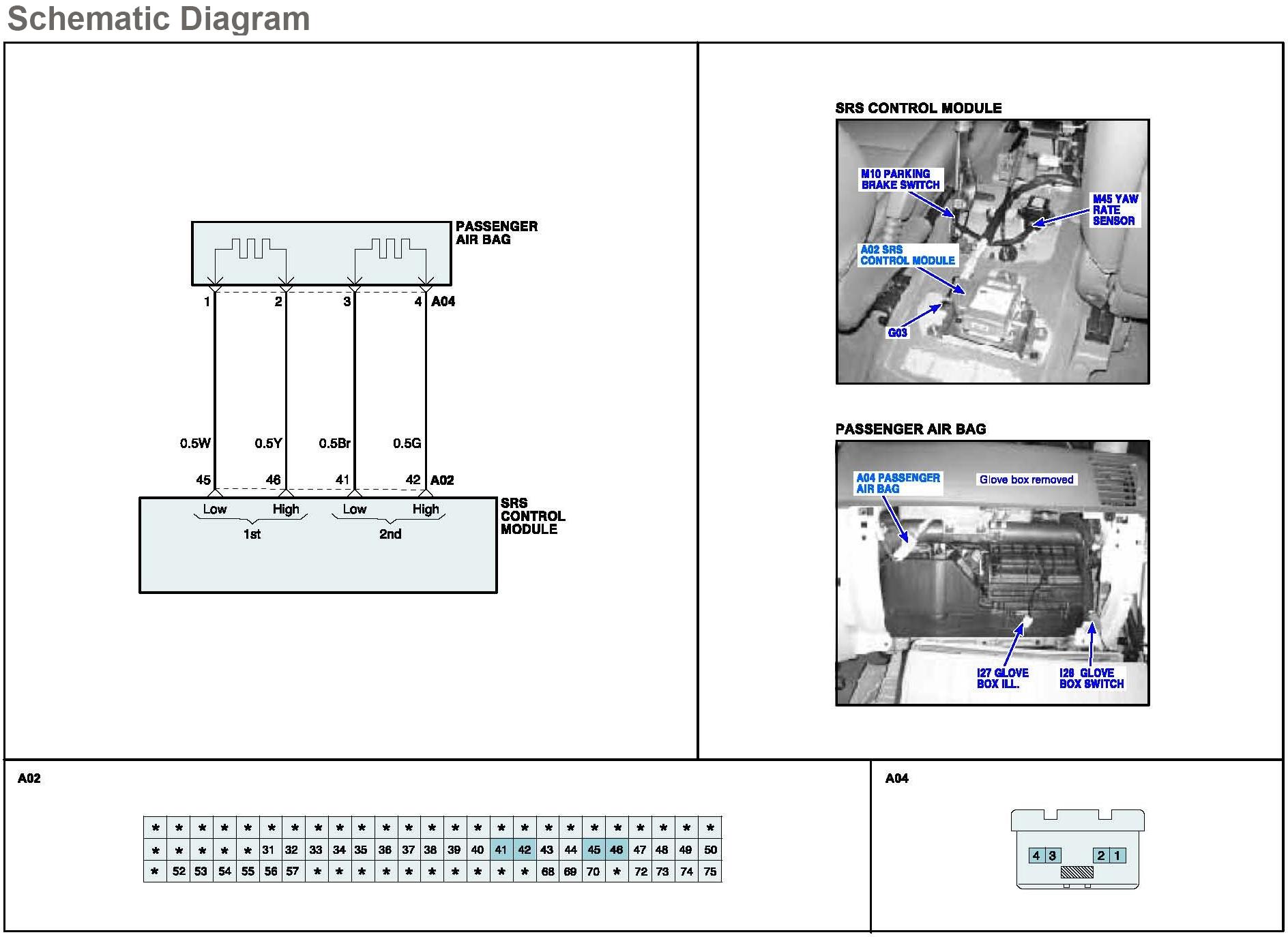 Schematic Diagram

PASSENGER AIR BAG

1 2 3 4 A04

0.5W 0.5Y 0.5Br 0.5G

45 46 41 42 A02

Low High Low High
1st 2nd

SRS CONTROL MODULE

SRS CONTROL MODULE

M10 PARKING BRAKE SWITCH

M45 YAW RATE SENSOR

A02 SRS CONTROL MODULE

G03

PASSENGER AIR BAG

A04 PASSENGER AIR BAG

Glove box removed

I27 GLOVE BOX ILL.

I28 GLOVE BOX SWITCH

A02

| * | * | * | * | * | * | * | * | * | * | * | * | * | * | * | * | * | * | * | * | * | * | * | * | * |
|---|---|---|---|---|---|---|---|---|---|---|---|---|---|---|---|---|---|---|---|---|---|---|---|---|
| * | * | * | * | * | 31 | 32 | 33 | 34 | 35 | 36 | 37 | 38 | 39 | 40 | 41 | 42 | 43 | 44 | 45 | 46 | 47 | 48 | 49 | 50 |
| * | 52 | 53 | 54 | 55 | 56 | 57 | * | * | * | * | * | * | * | * | * | * | 68 | 69 | 70 | * | 72 | 73 | 74 | 75 |

A04

4 3 2 1