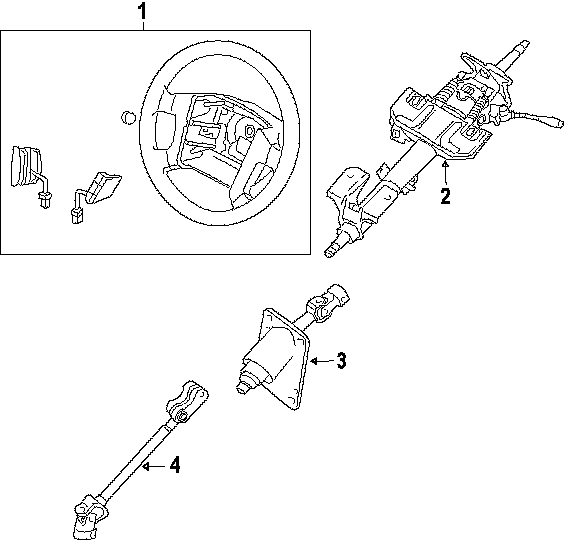 1

2

3

4