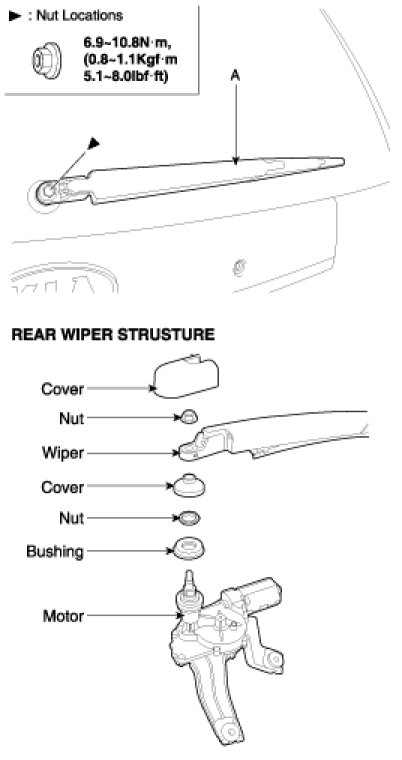 ▶ : Nut Locations

6.9~10.8N·m, (0.8~1.1Kgf·m 5.1~8.0lbf·ft)

A

REAR WIPER STRUSTURE

Cover

Nut

Wiper

Cover

Nut

Bushing

Motor