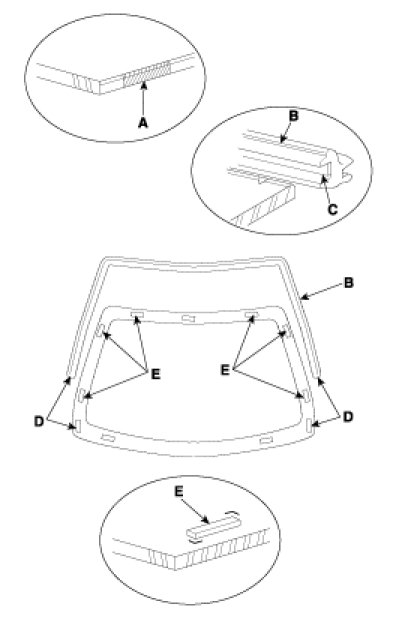 A
B
C
B
E
E
D
D
E