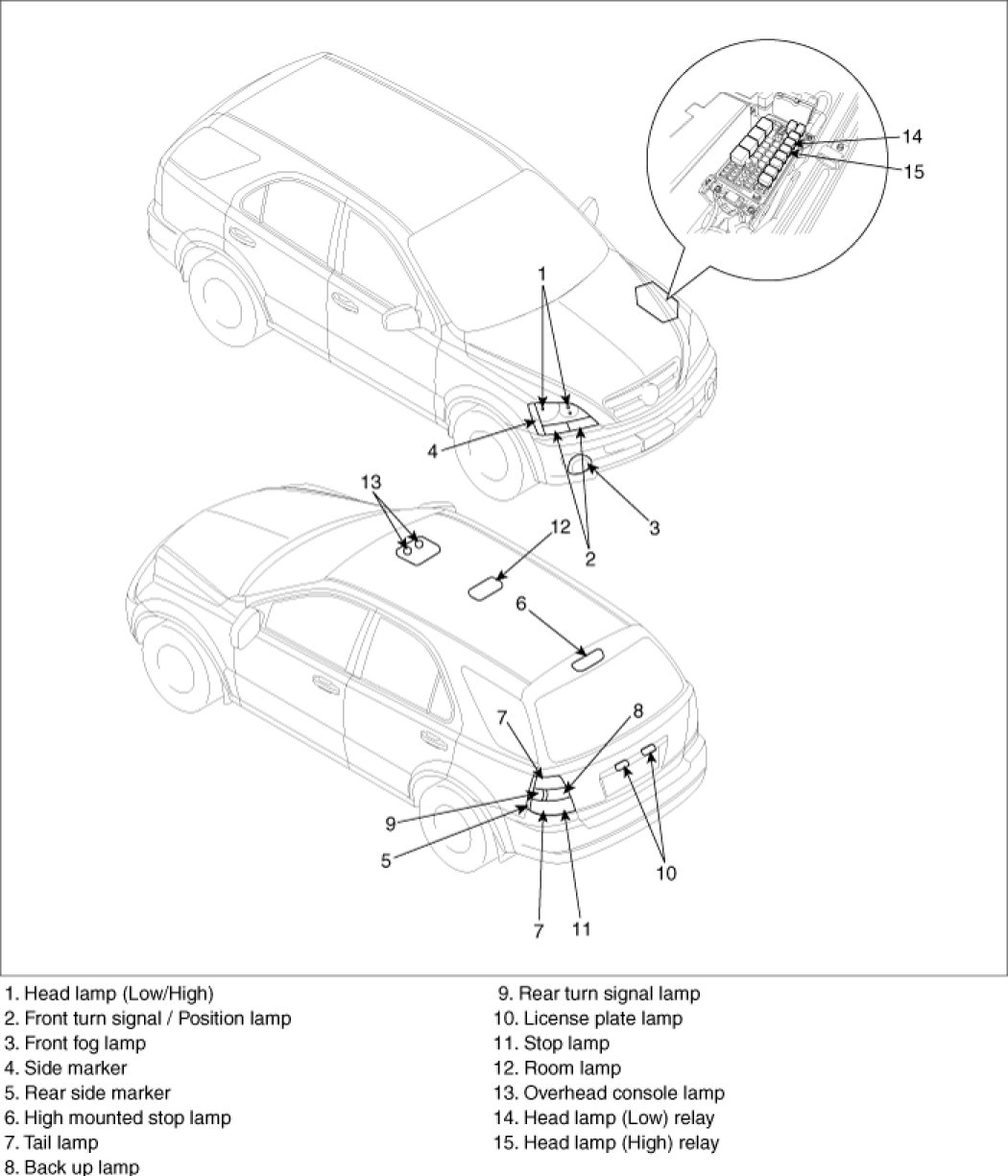 14
15
1
4
3
2
13
12
6
7
8
9
5
10
7
11

1. Head lamp (Low/High)
2. Front turn signal / Position lamp
3. Front fog lamp
4. Side marker
5. Rear side marker
6. High mounted stop lamp
7. Tail lamp
8. Back up lamp

9. Rear turn signal lamp
10. License plate lamp
11. Stop lamp
12. Room lamp
13. Overhead console lamp
14. Head lamp (Low) relay
15. Head lamp (High) relay