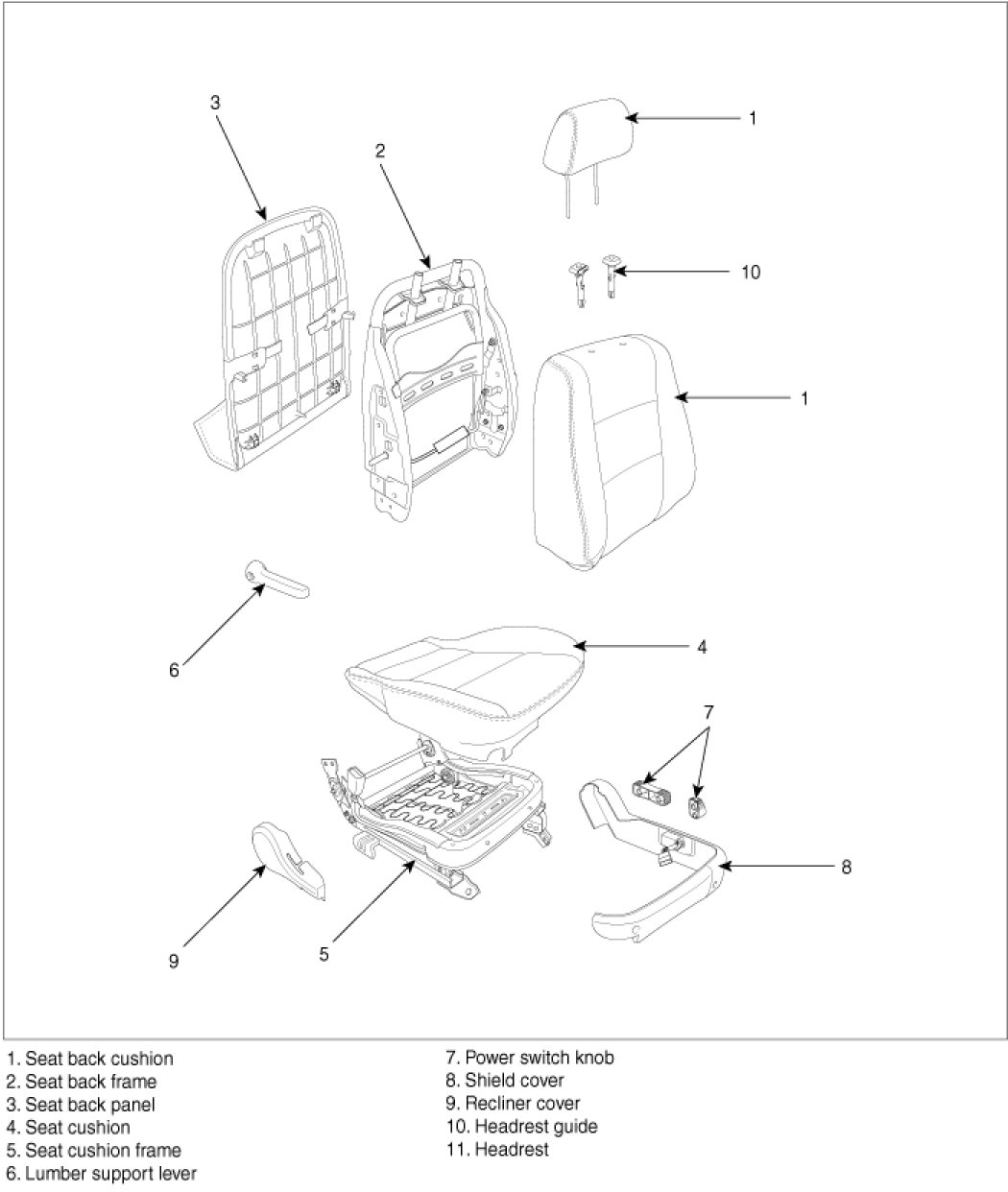 3

2

1

10

1

6

4

7

8

9

5

1. Seat back cushion
2. Seat back frame
3. Seat back panel
4. Seat cushion
5. Seat cushion frame
6. Lumber support lever

7. Power switch knob
8. Shield cover
9. Recliner cover
10. Headrest guide
11. Headrest