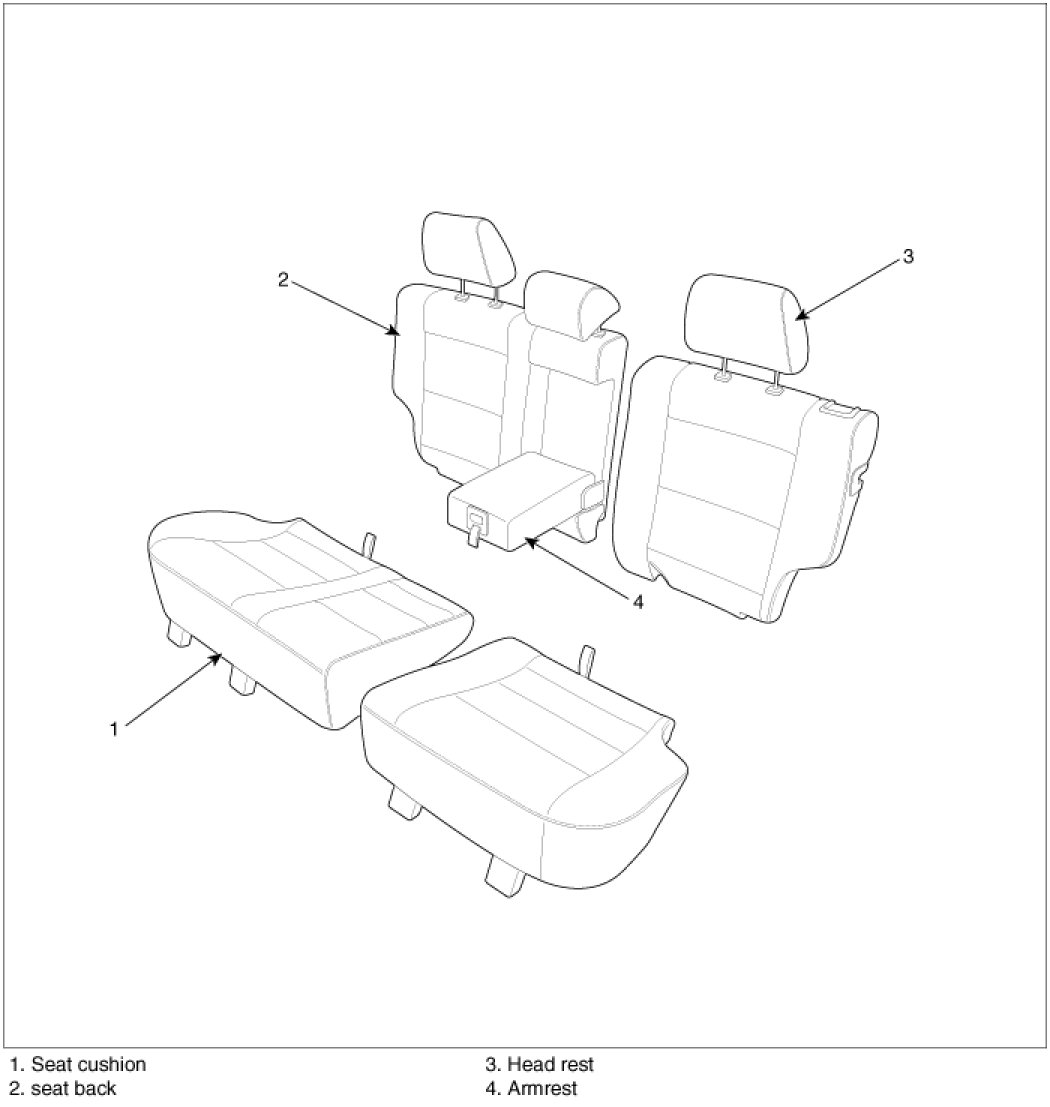 2

3

4

1

1. Seat cushion
2. seat back

3. Head rest
4. Armrest