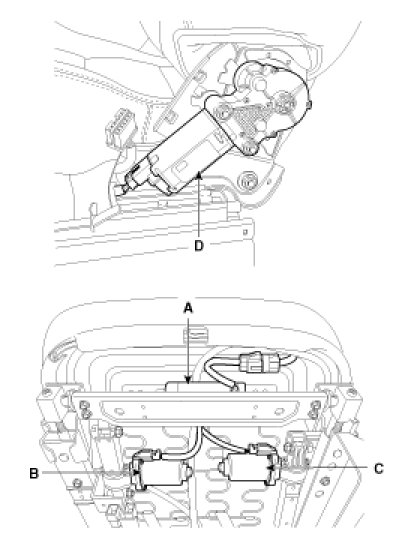 D

A

B

C