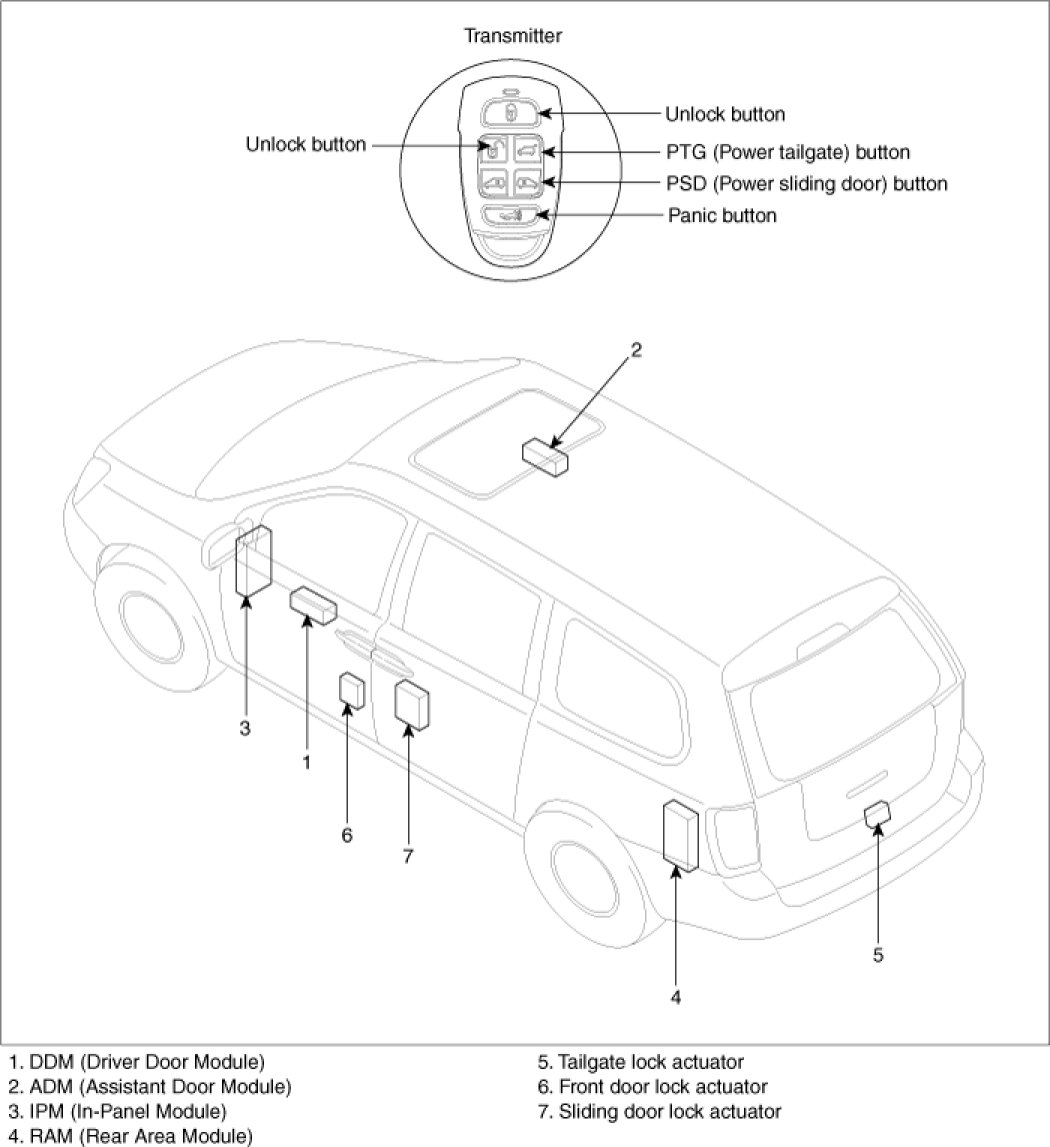 Transmitter

Unlock button

Unlock button

PTG (Power tailgate) button

PSD (Power sliding door) button

Panic button

2

3

1

6

7

4

5

1. DDM (Driver Door Module)
2. ADM (Assistant Door Module)
3. IPM (In-Panel Module)
4. RAM (Rear Area Module)

5. Tailgate lock actuator
6. Front door lock actuator
7. Sliding door lock actuator