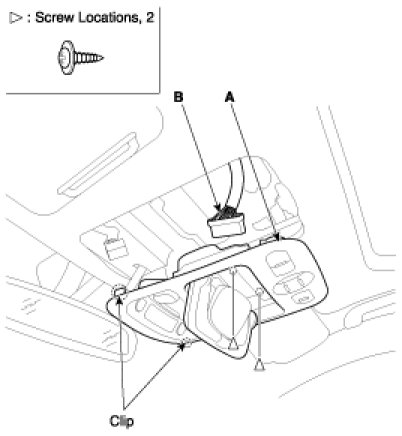 ▷ : Screw Locations, 2

B

A

Clip