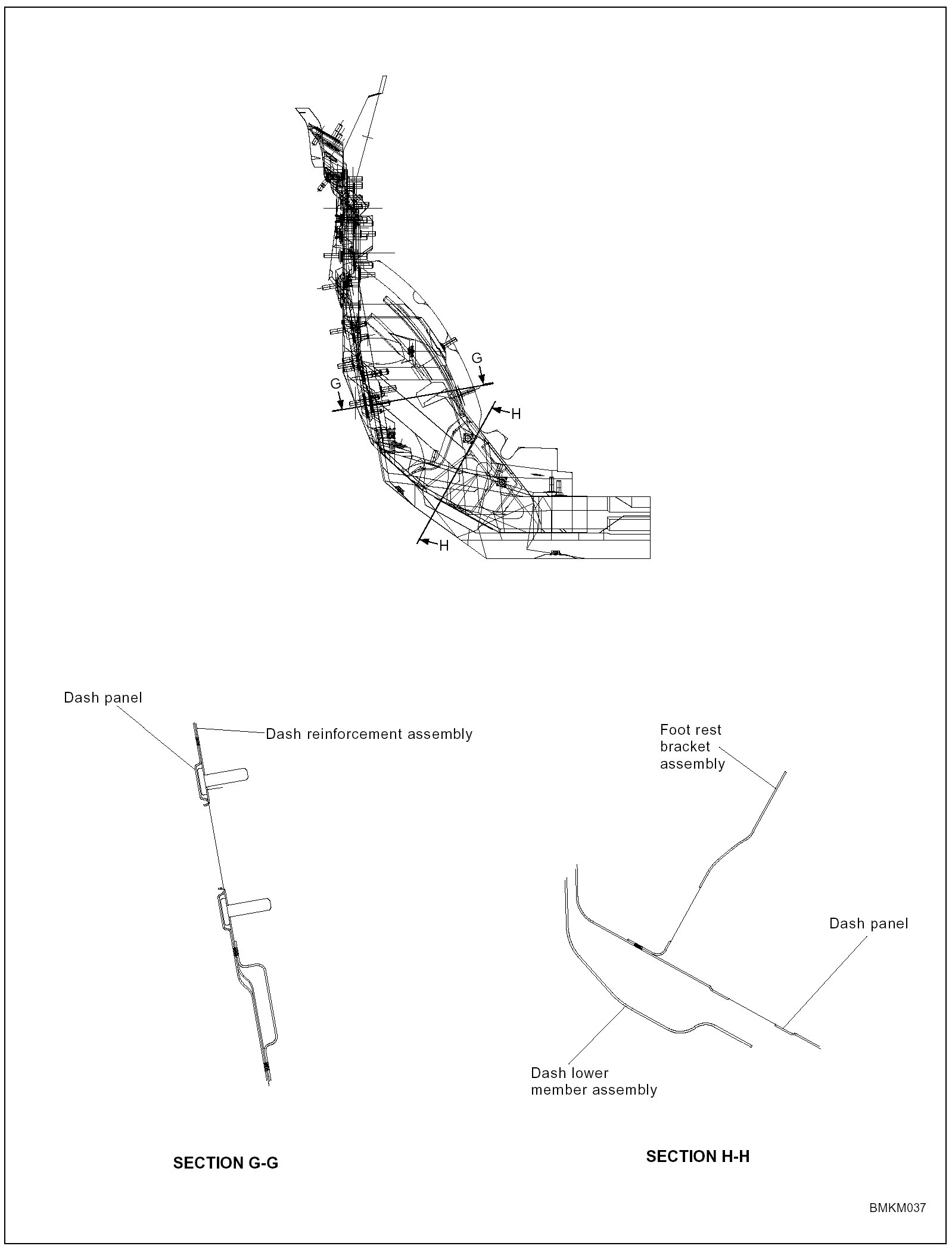 G
G
H
H

Dash panel
Dash reinforcement assembly

Foot rest bracket assembly

Dash panel

Dash lower member assembly

SECTION G-G

SECTION H-H

BMKM037