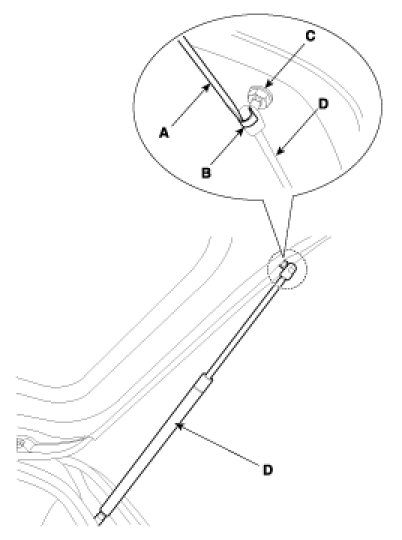 C
D
A
B
D