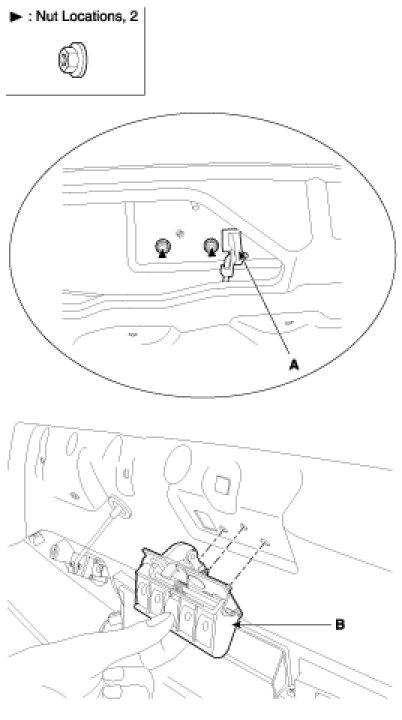 ► : Nut Locations, 2

A

B