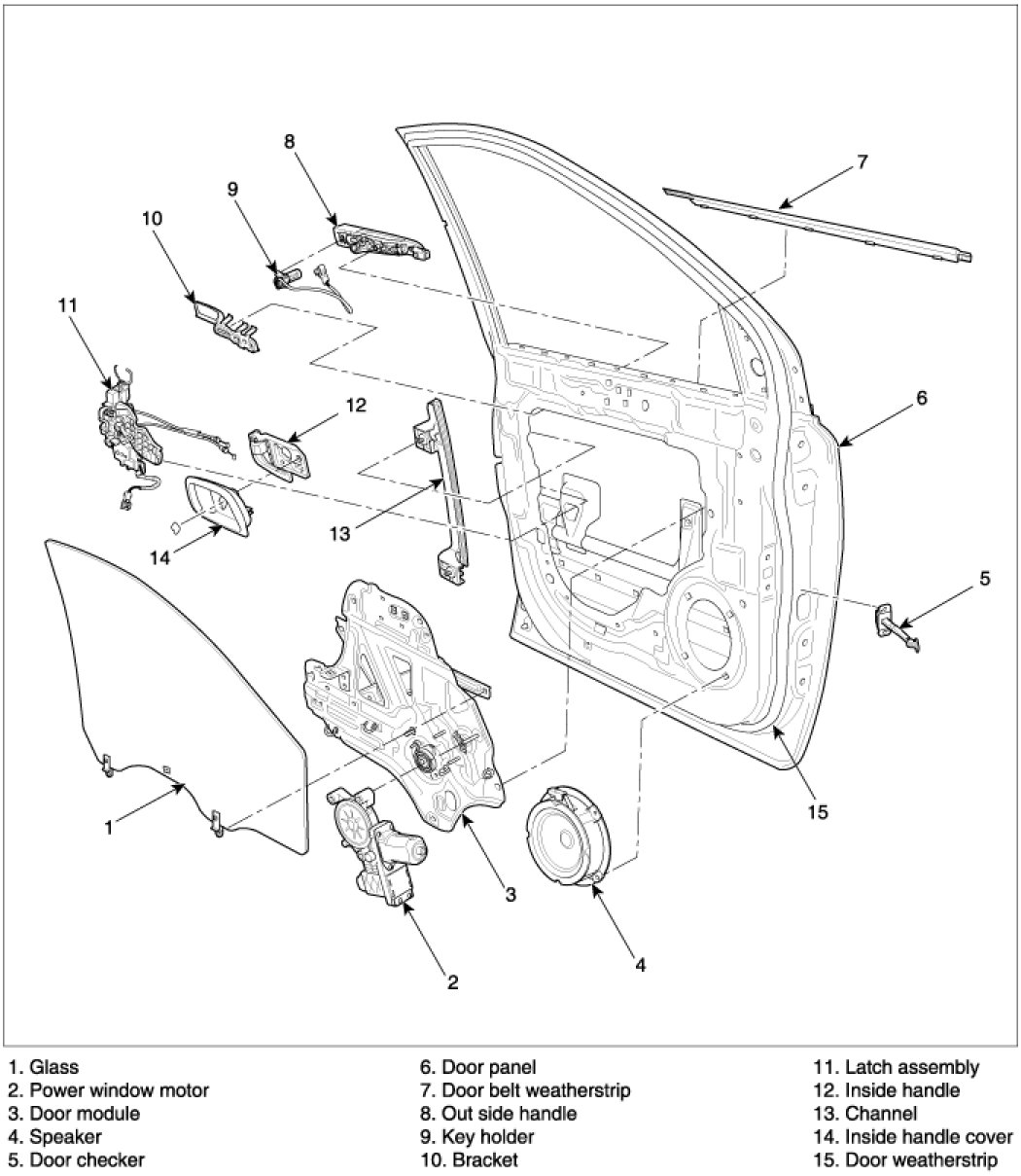 8
7
9
10
11
12
6
13
14
5
1
15
3
4
2

1. Glass
2. Power window motor
3. Door module
4. Speaker
5. Door checker

6. Door panel
7. Door belt weatherstrip
8. Out side handle
9. Key holder
10. Bracket

11. Latch assembly
12. Inside handle
13. Channel
14. Inside handle cover
15. Door weatherstrip