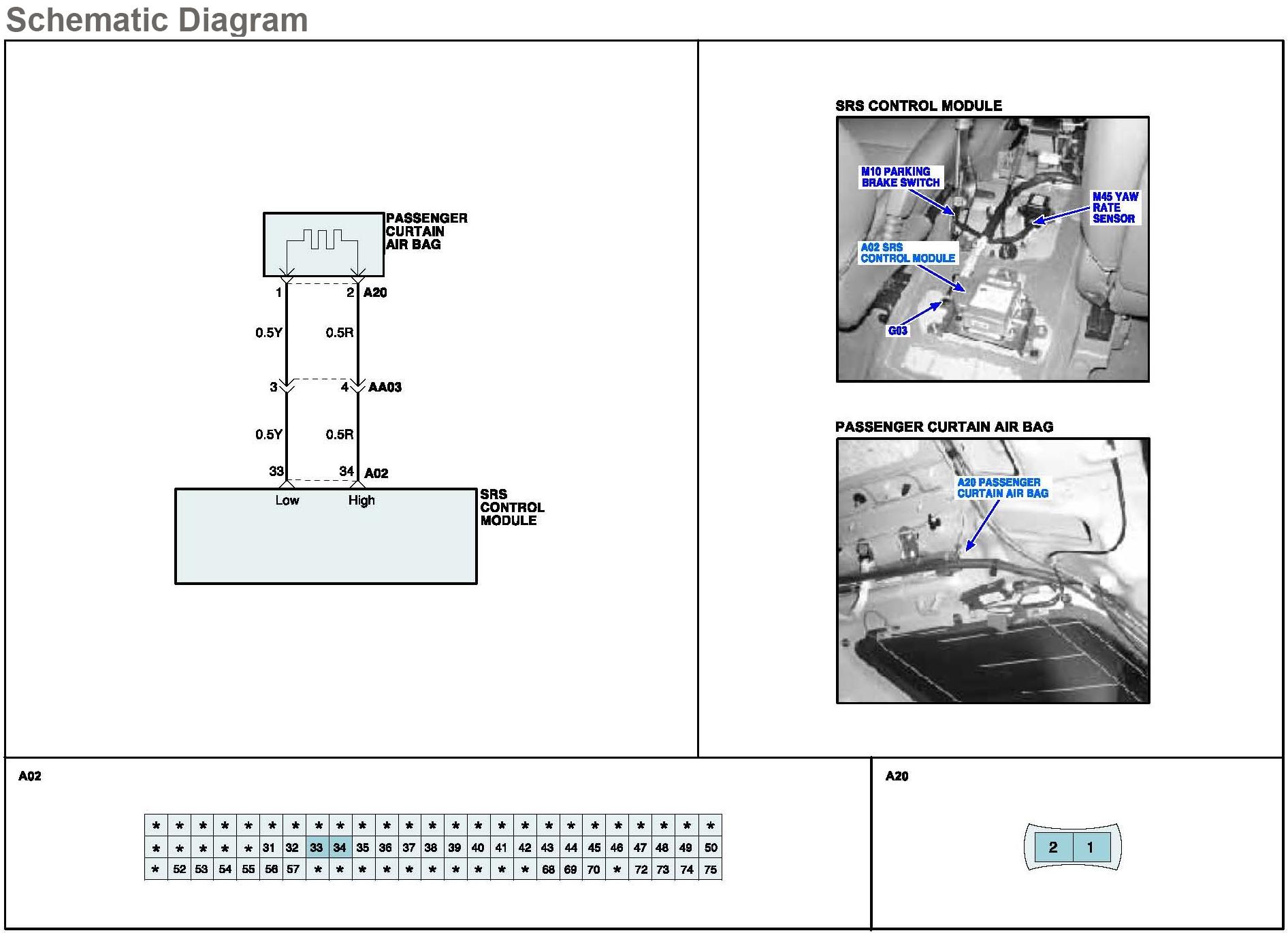 Schematic Diagram

PASSENGER CURTAIN AIR BAG

1 2 A20

0.5Y 0.5R

3 4 AA03

0.5Y 0.5R

33 34 A02

Low High

SRS CONTROL MODULE

SRS CONTROL MODULE

M10 PARKING BRAKE SWITCH

M45 YAW RATE SENSOR

A02 SRS CONTROL MODULE

G03

PASSENGER CURTAIN AIR BAG

A20 PASSENGER CURTAIN AIR BAG

A02

| * | * | * | * | * | * | * | * | * | * | * | * | * | * | * | * | * | * | * | * | * | * | * | * | * |
|---|---|---|---|---|---|---|---|---|---|---|---|---|---|---|---|---|---|---|---|---|---|---|---|---|
| * | * | * | * | * | 31 | 32 | 33 | 34 | 35 | 36 | 37 | 38 | 39 | 40 | 41 | 42 | 43 | 44 | 45 | 46 | 47 | 48 | 49 | 50 |
| * | 52 | 53 | 54 | 55 | 56 | 57 | * | * | * | * | * | * | * | * | * | * | 68 | 69 | 70 | * | 72 | 73 | 74 | 75 |

A20

| 2 | 1 |
|---|---|