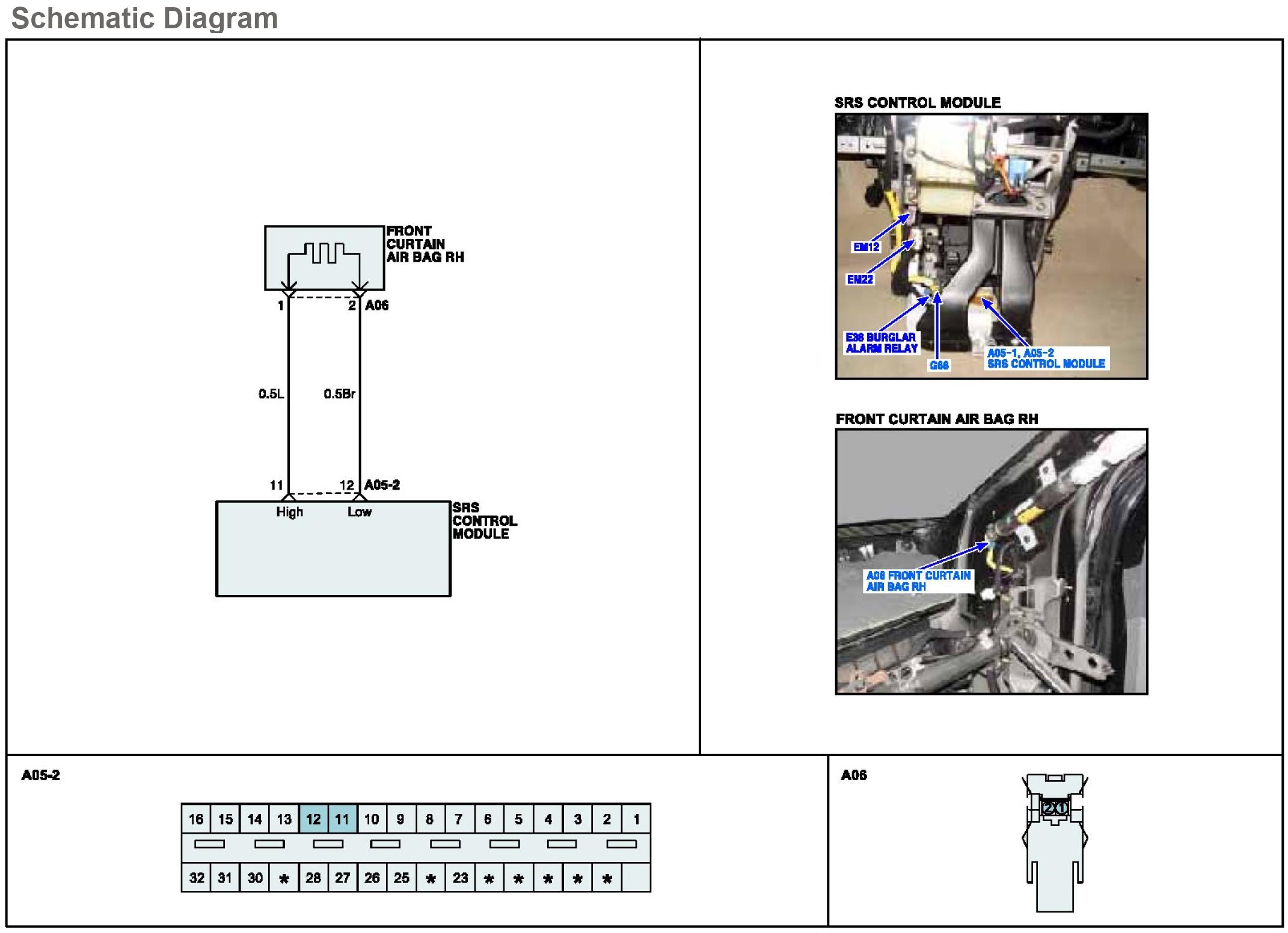 Schematic Diagram

FRONT CURTAIN AIR BAG RH

1

2 A06

0.5L

0.5Br

11

12 A05-2

High

Low

SRS CONTROL MODULE

SRS CONTROL MODULE

EM12

EM22

E38 BURGLAR ALARM RELAY

G66

A05-1, A05-2 SRS CONTROL MODULE

FRONT CURTAIN AIR BAG RH

A06 FRONT CURTAIN AIR BAG RH

A05-2

| 16 | 15 | 14 | 13 | 12 | 11 | 10 | 9 | 8 | 7 | 6 | 5 | 4 | 3 | 2 | 1 |
|---|---|---|---|---|---|---|---|---|---|---|---|---|---|---|---|
| 32 | 31 | 30 | * | 28 | 27 | 26 | 25 | * | 23 | * | * | * | * | * | |

A06

2 1