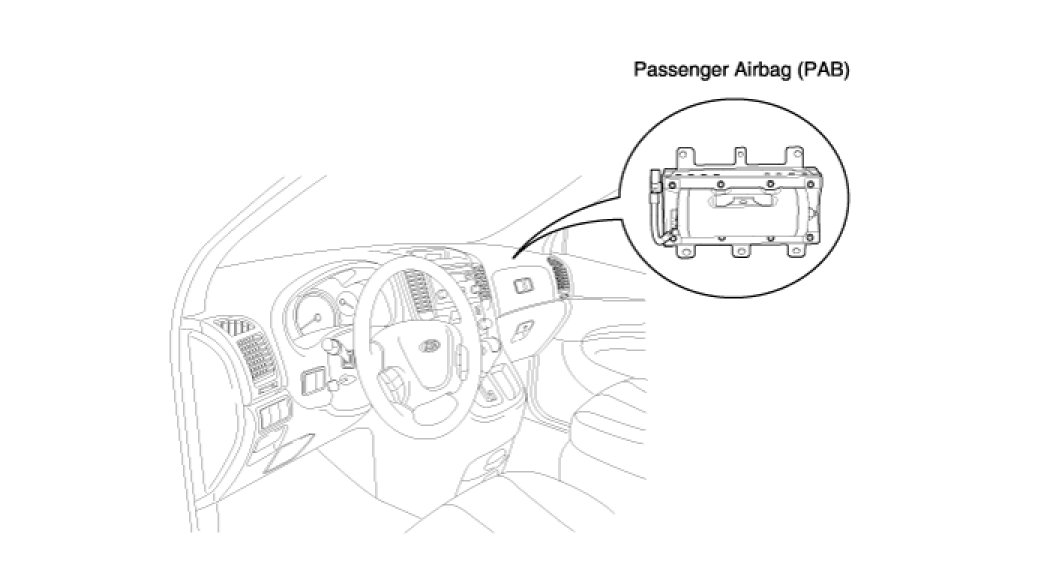 Passenger Airbag (PAB)