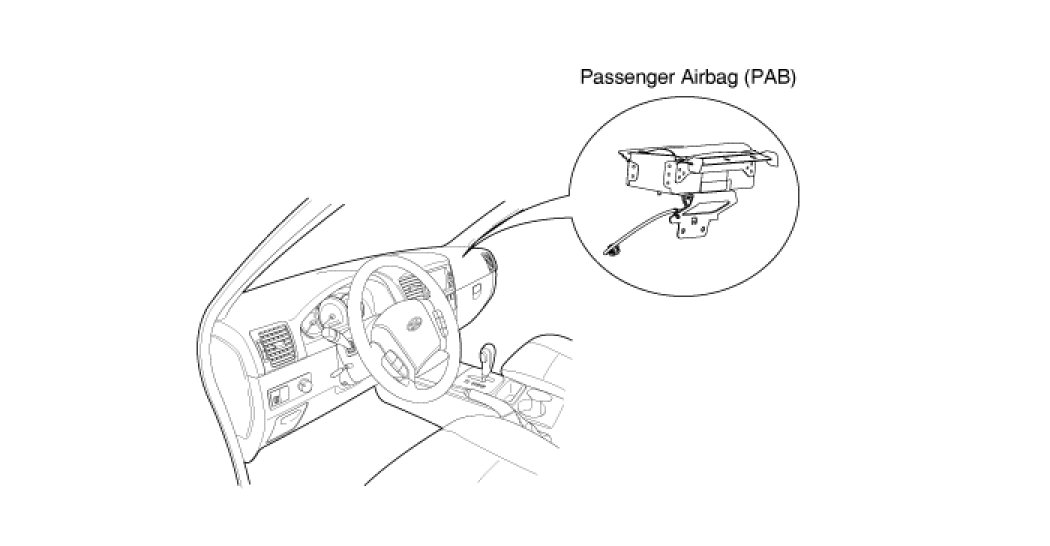 Passenger Airbag (PAB)