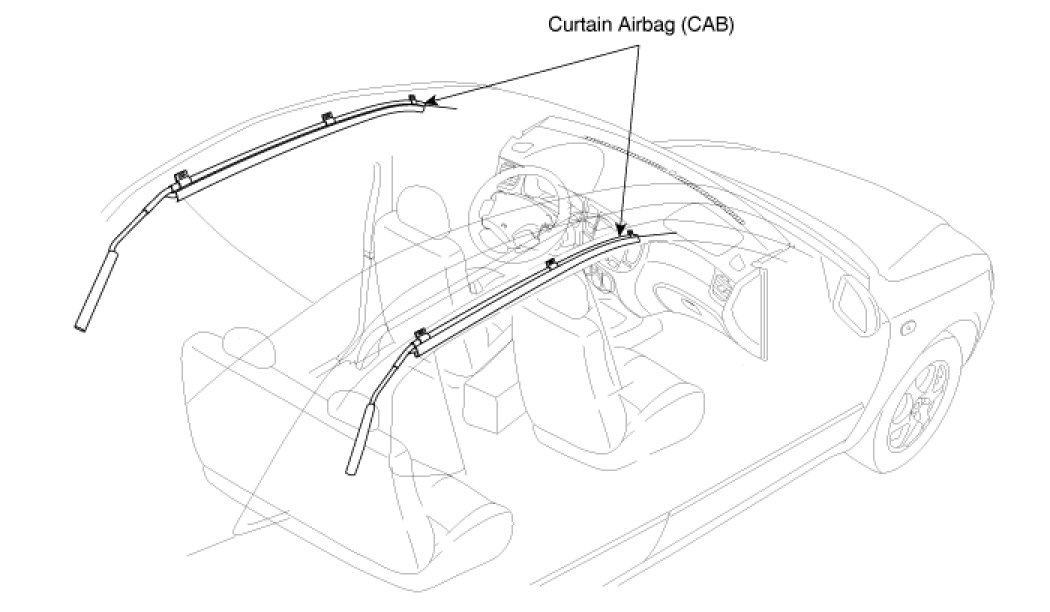 Curtain Airbag (CAB)