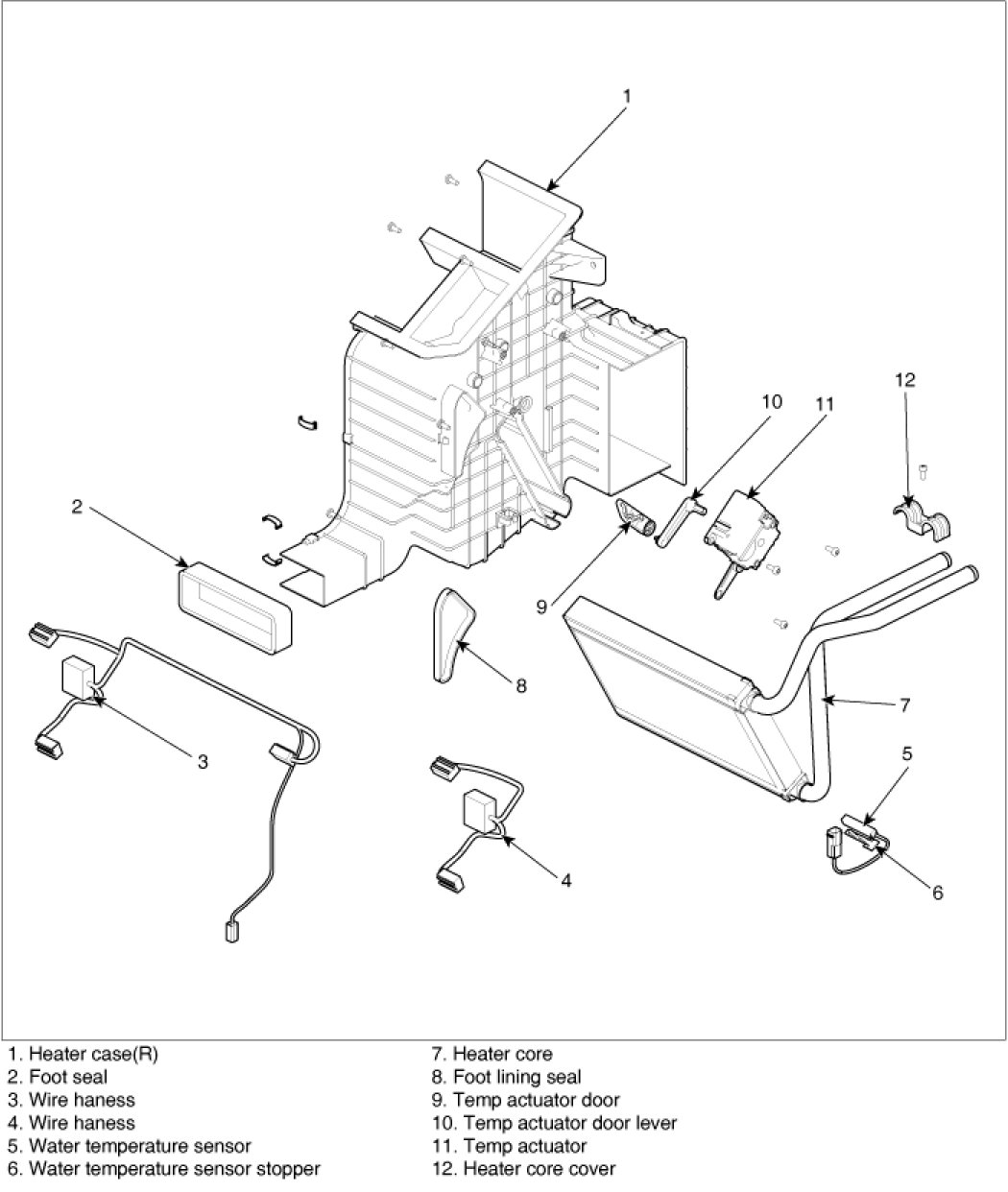 1
12
10
11
2
9
8
7
3
5
4
6

1. Heater case(R)
2. Foot seal
3. Wire haness
4. Wire haness
5. Water temperature sensor
6. Water temperature sensor stopper

7. Heater core
8. Foot lining seal
9. Temp actuator door
10. Temp actuator door lever
11. Temp actuator
12. Heater core cover